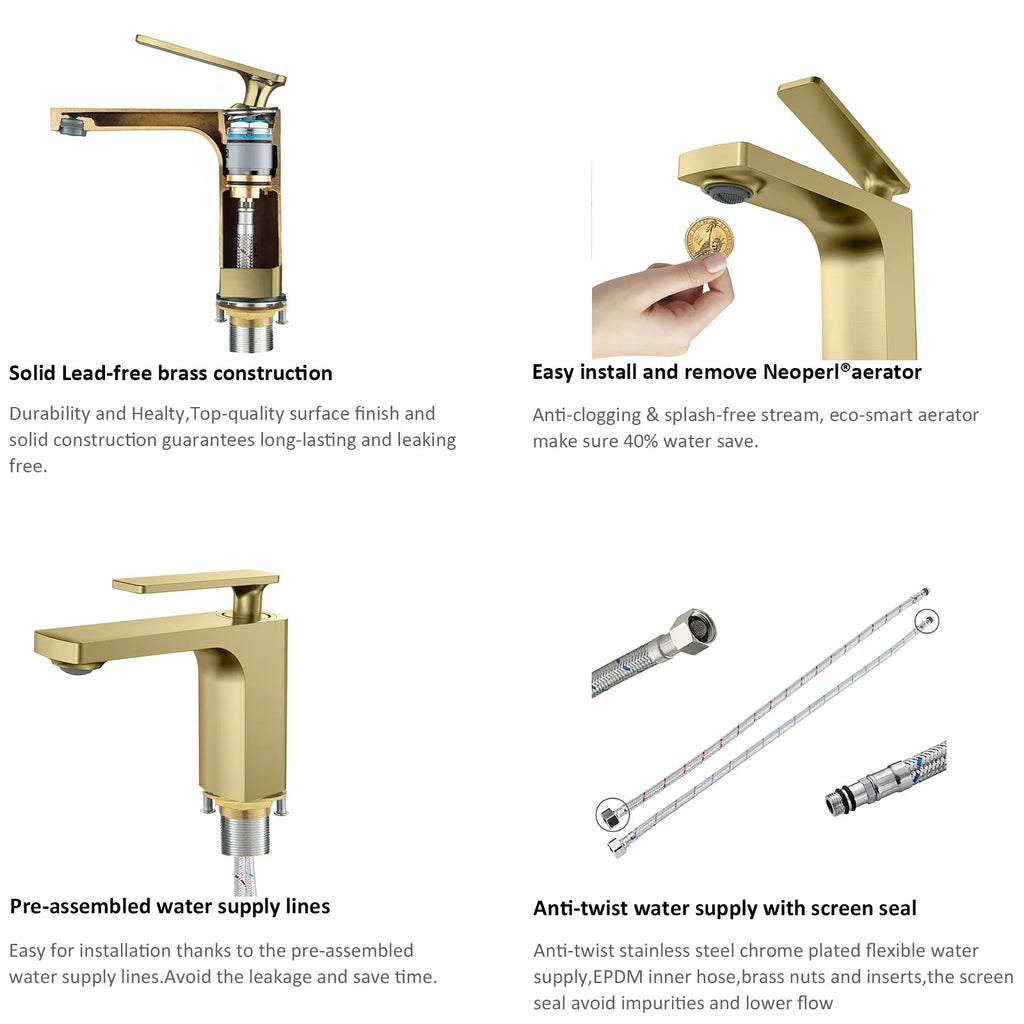 Solid Lead-free brass construction

Durability and Healty,Top-quality surface finish and solid construction guarantees long-lasting and leaking free.

Easy install and remove Neoperl®aerator

Anti-clogging & splash-free stream, eco-smart aerator make sure 40% water save.

Pre-assembled water supply lines

Easy for installation thanks to the pre-assembled water supply lines.Avoid the leakage and save time.

Anti-twist water supply with screen seal

Anti-twist stainless steel chrome plated flexible water supply,EPDM inner hose,brass nuts and inserts,the screen seal avoid impurities and lower flow