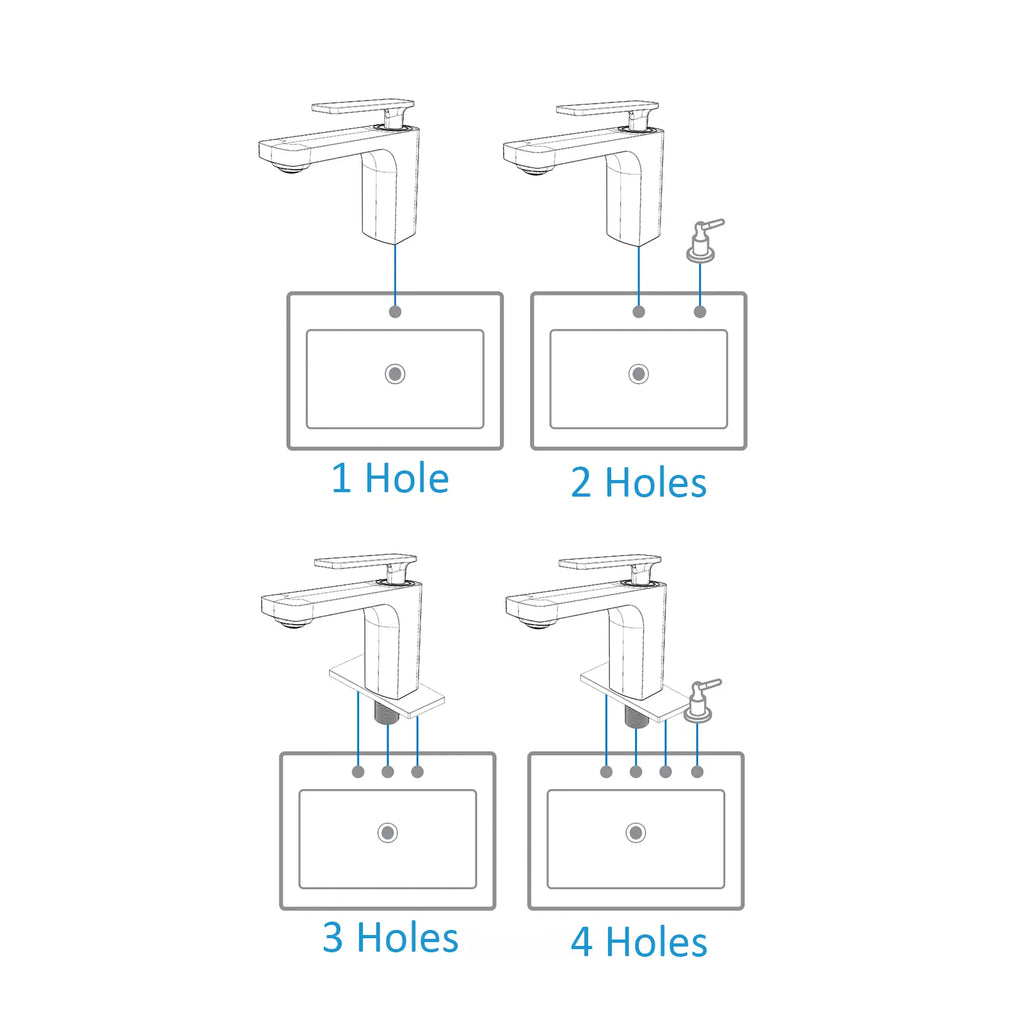 1 Hole

2 Holes

3 Holes

4 Holes