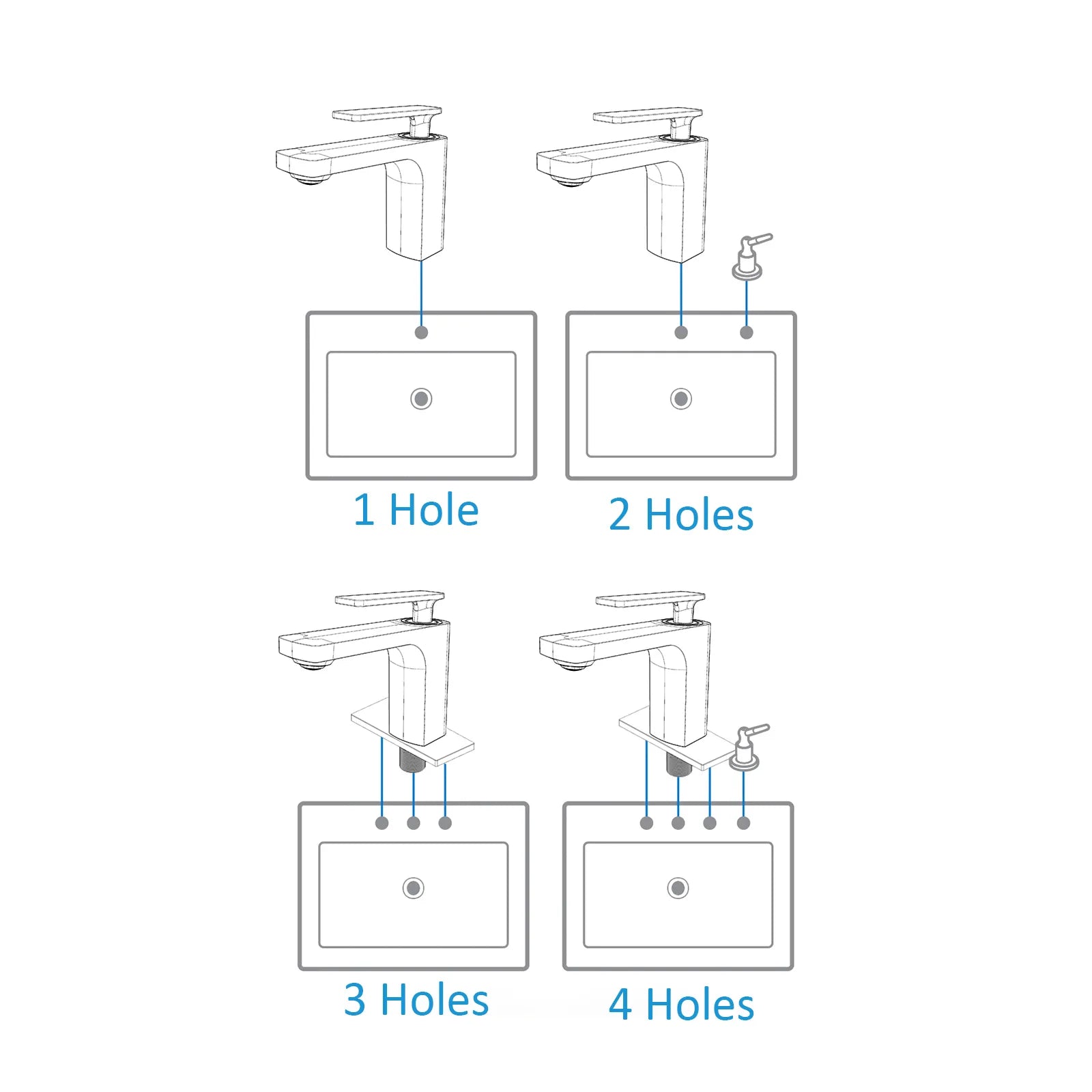 1 Hole

2 Holes

3 Holes

4 Holes