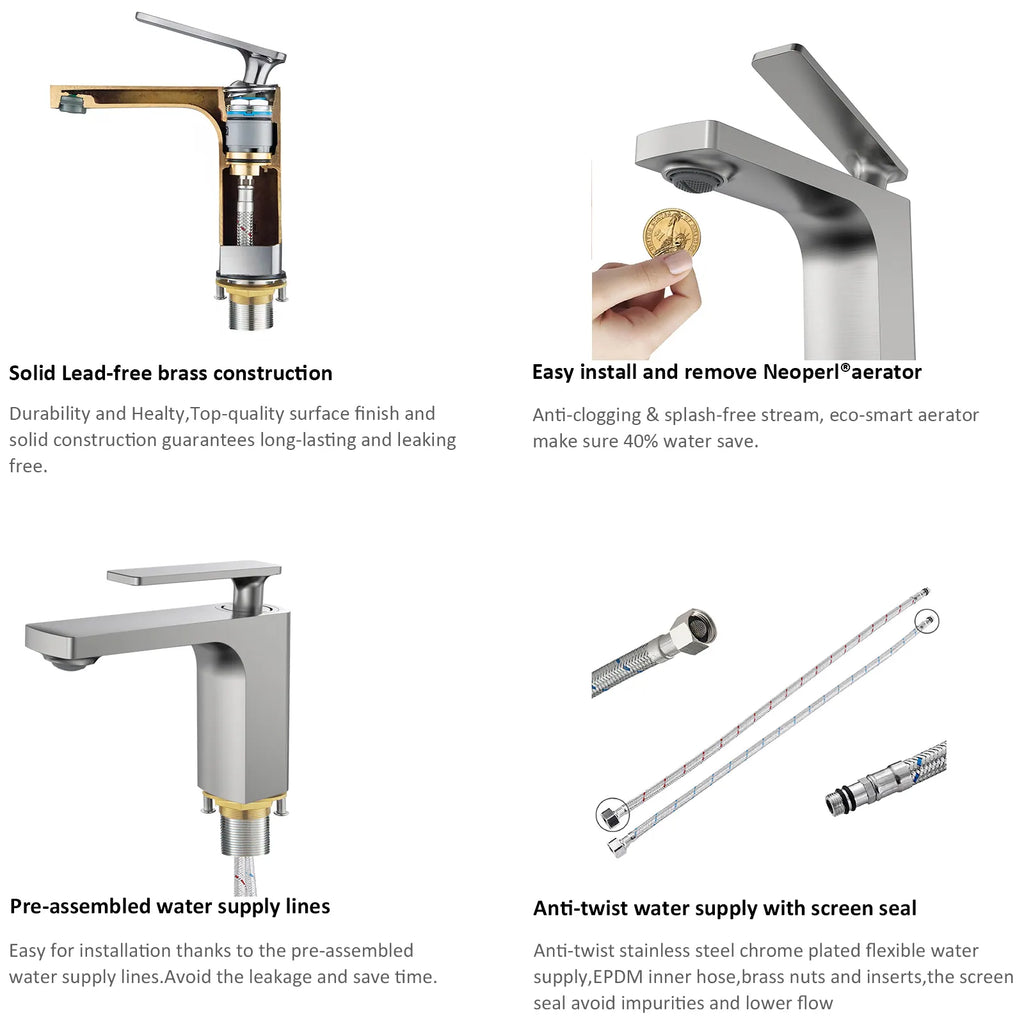 Solid Lead-free brass construction

Durability and Healty,Top-quality surface finish and solid construction guarantees long-lasting and leaking free.

Easy install and remove Neoperl®aerator

Anti-clogging & splash-free stream, eco-smart aerator make sure 40% water save.

Pre-assembled water supply lines

Easy for installation thanks to the pre-assembled water supply lines.Avoid the leakage and save time.

Anti-twist water supply with screen seal

Anti-twist stainless steel chrome plated flexible water supply,EPDM inner hose,brass nuts and inserts,the screen seal avoid impurities and lower flow