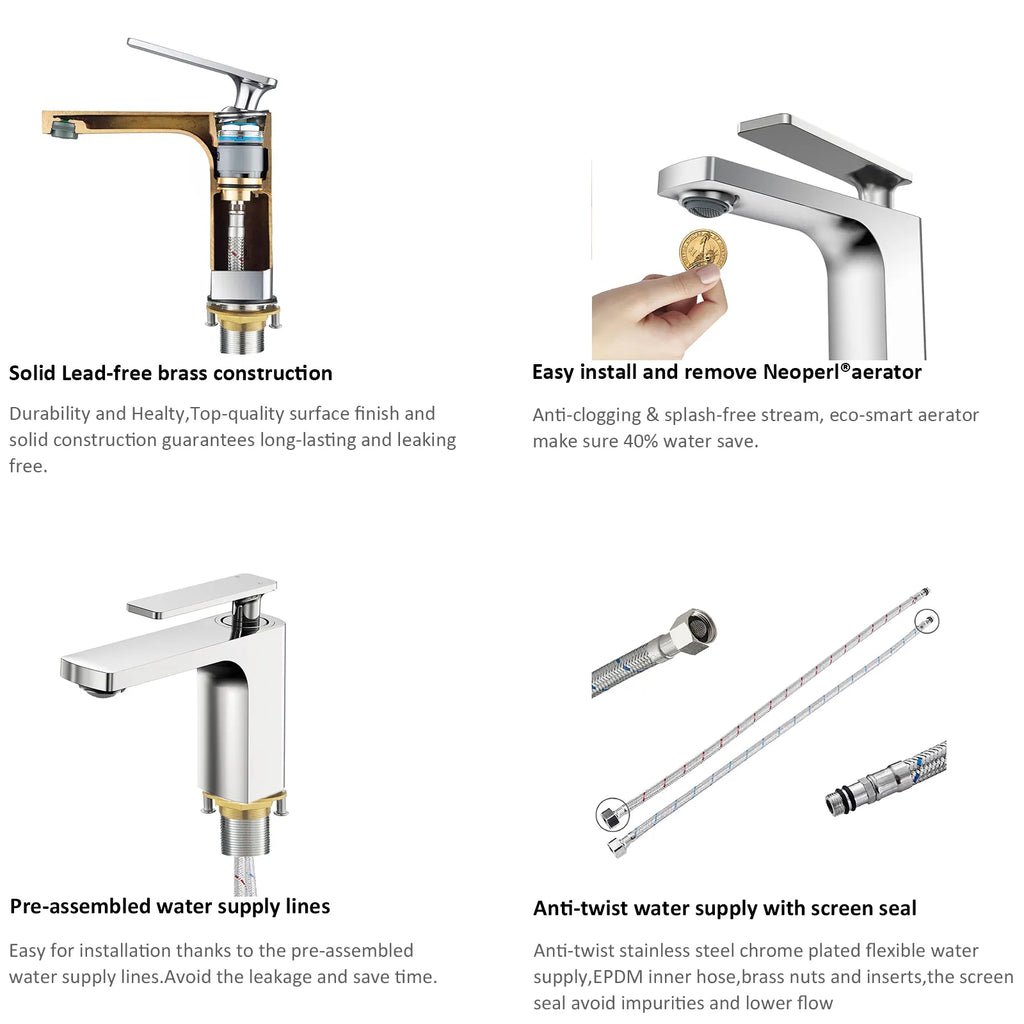 Solid Lead-free brass construction

Durability and Healty,Top-quality surface finish and solid construction guarantees long-lasting and leaking free.

Easy install and remove Neoperl®aerator

Anti-clogging & splash-free stream, eco-smart aerator make sure 40% water save.

Pre-assembled water supply lines

Easy for installation thanks to the pre-assembled water supply lines.Avoid the leakage and save time.

Anti-twist water supply with screen seal

Anti-twist stainless steel chrome plated flexible water supply,EPDM inner hose,brass nuts and inserts,the screen seal avoid impurities and lower flow