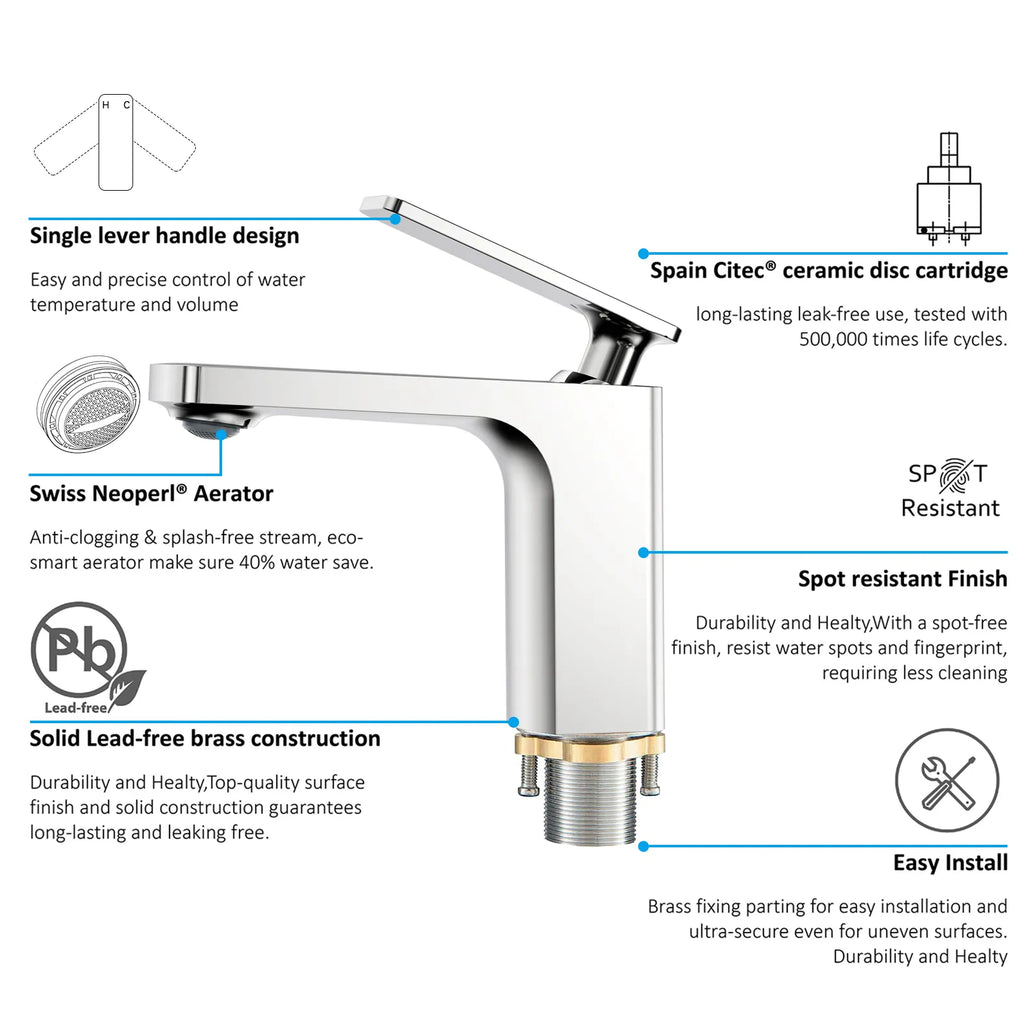 H C

Single lever handle design

Easy and precise control of water temperature and volume

Swiss Neoperl® Aerator

Anti-clogging & splash-free stream, eco-smart aerator make sure 40% water save.

Pb

Lead-free

Solid Lead-free brass construction

Durability and Healty,Top-quality surface finish and solid construction guarantees long-lasting and leaking free.

Spain Citec® ceramic disc cartridge

long-lasting leak-free use, tested with 500,000 times life cycles.

SPOT Resistant

Spot resistant Finish

Durability and Healty,With a spot-free finish, resist water spots and fingerprint, requiring less cleaning

Easy Install

Brass fixing parting for easy installation and ultra-secure even for uneven surfaces. Durability and Healty