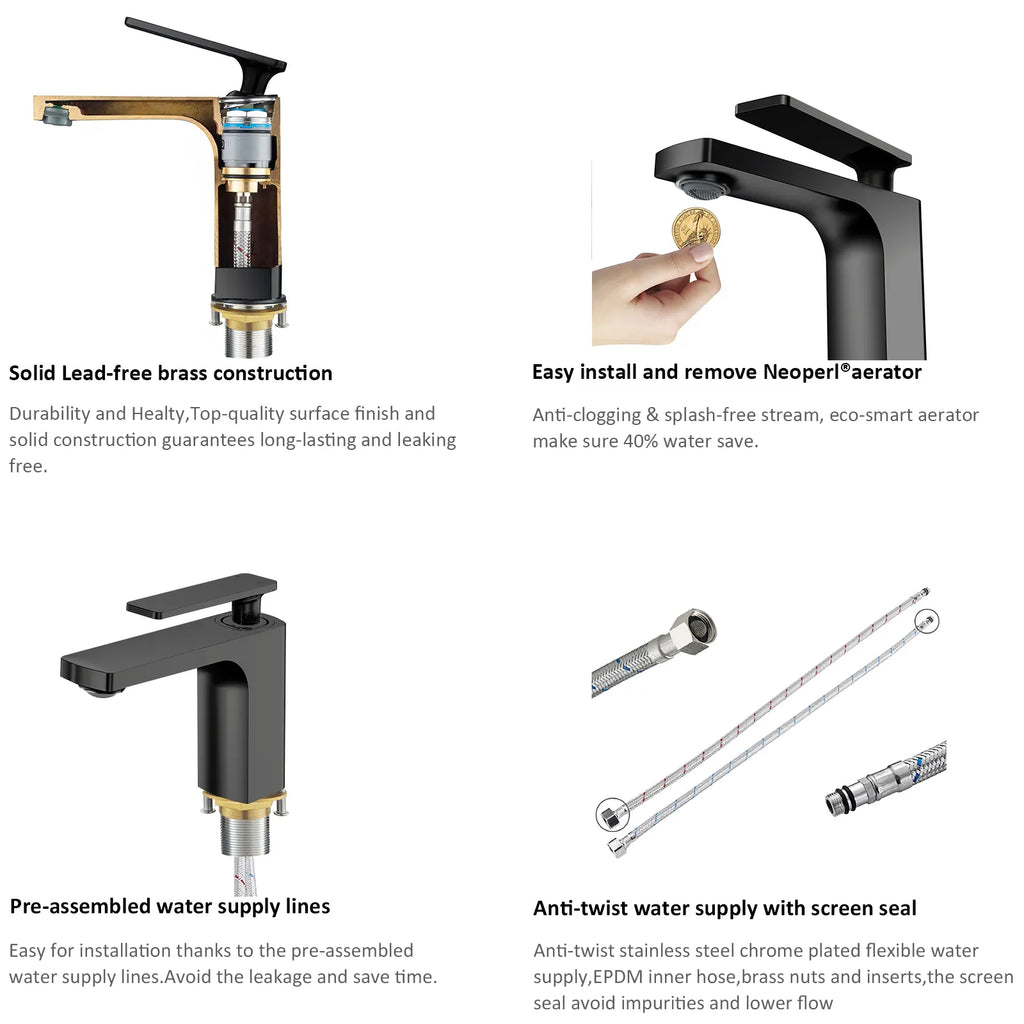 Solid Lead-free brass construction

Durability and Healty,Top-quality surface finish and solid construction guarantees long-lasting and leaking free.

Easy install and remove Neoperl®aerator

Anti-clogging & splash-free stream, eco-smart aerator make sure 40% water save.

Pre-assembled water supply lines

Easy for installation thanks to the pre-assembled water supply lines.Avoid the leakage and save time.

Anti-twist water supply with screen seal

Anti-twist stainless steel chrome plated flexible water supply,EPDM inner hose,brass nuts and inserts,the screen seal avoid impurities and lower flow