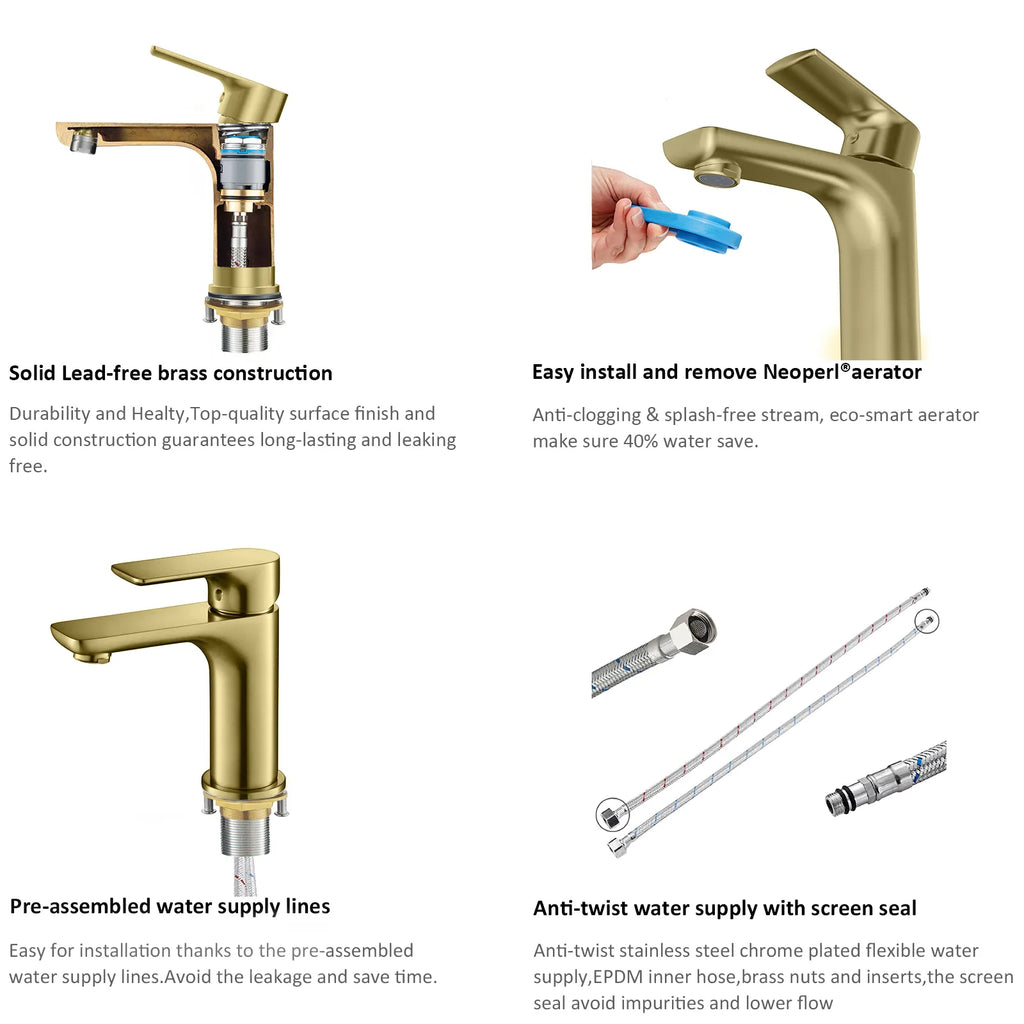 Solid Lead-free brass construction

Durability and Healty,Top-quality surface finish and solid construction guarantees long-lasting and leaking free.

Easy install and remove Neoperl®aerator

Anti-clogging & splash-free stream, eco-smart aerator make sure 40% water save.

Pre-assembled water supply lines

Easy for installation thanks to the pre-assembled water supply lines.Avoid the leakage and save time.

Anti-twist water supply with screen seal

Anti-twist stainless steel chrome plated flexible water supply,EPDM inner hose,brass nuts and inserts,the screen seal avoid impurities and lower flow