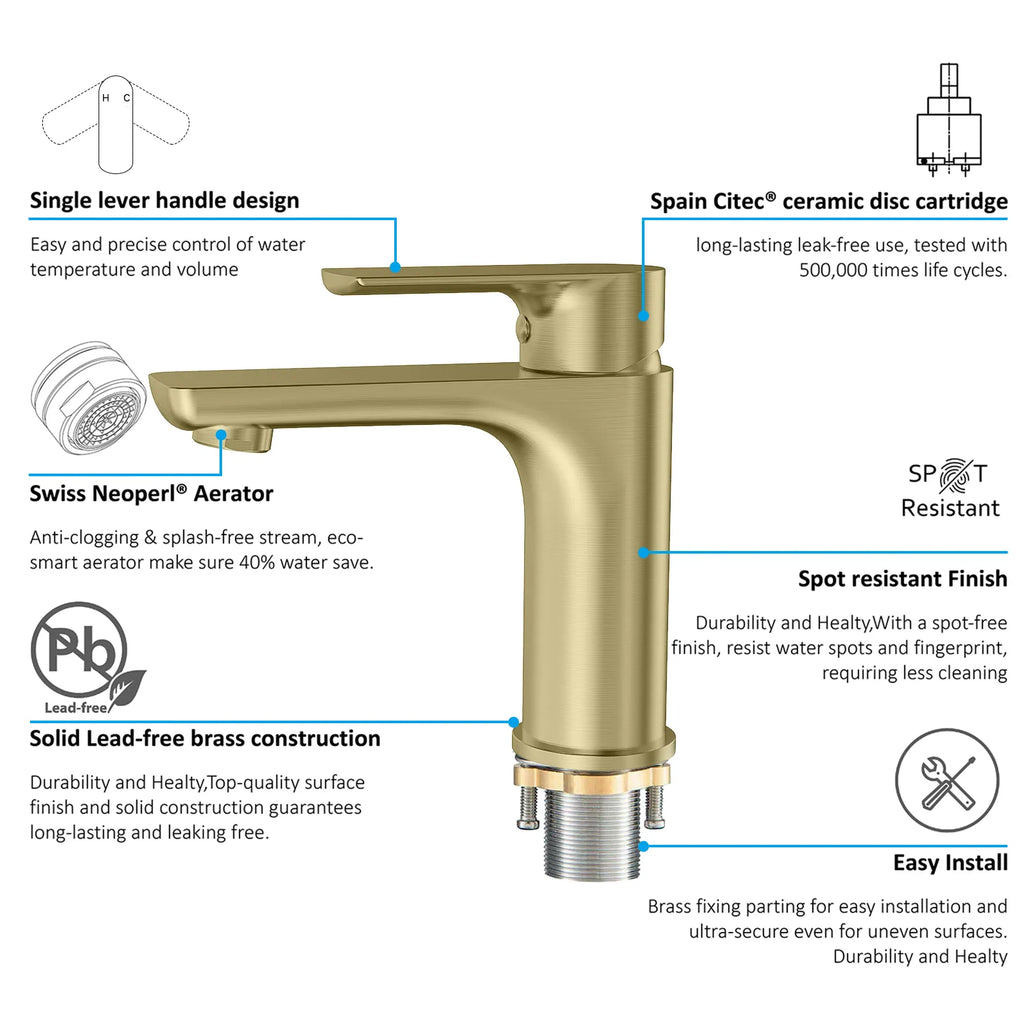 H C

Single lever handle design

Easy and precise control of water temperature and volume

Swiss Neoperl® Aerator

Anti-clogging & splash-free stream, eco-smart aerator make sure 40% water save.

Pb

Lead-free

Solid Lead-free brass construction

Durability and Healty,Top-quality surface finish and solid construction guarantees long-lasting and leaking free.

Spain Citec® ceramic disc cartridge

long-lasting leak-free use, tested with 500,000 times life cycles.

SPOT
Resistant

Spot resistant Finish

Durability and Healty,With a spot-free finish, resist water spots and fingerprint, requiring less cleaning

Easy Install

Brass fixing parting for easy installation and ultra-secure even for uneven surfaces. Durability and Healty