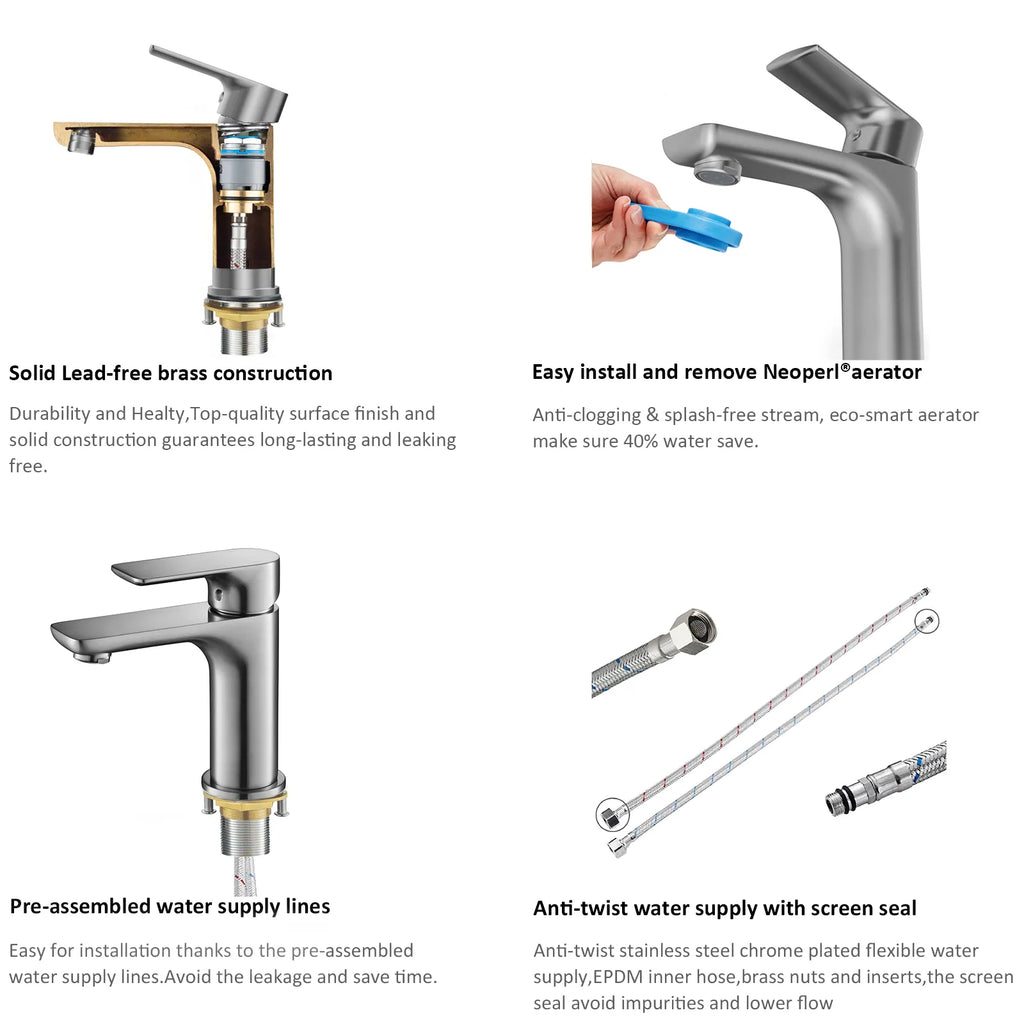 Solid Lead-free brass construction

Durability and Healty,Top-quality surface finish and solid construction guarantees long-lasting and leaking free.

Easy install and remove Neoperl®aerator

Anti-clogging & splash-free stream, eco-smart aerator make sure 40% water save.

Pre-assembled water supply lines

Easy for installation thanks to the pre-assembled water supply lines.Avoid the leakage and save time.

Anti-twist water supply with screen seal

Anti-twist stainless steel chrome plated flexible water supply,EPDM inner hose,brass nuts and inserts,the screen seal avoid impurities and lower flow