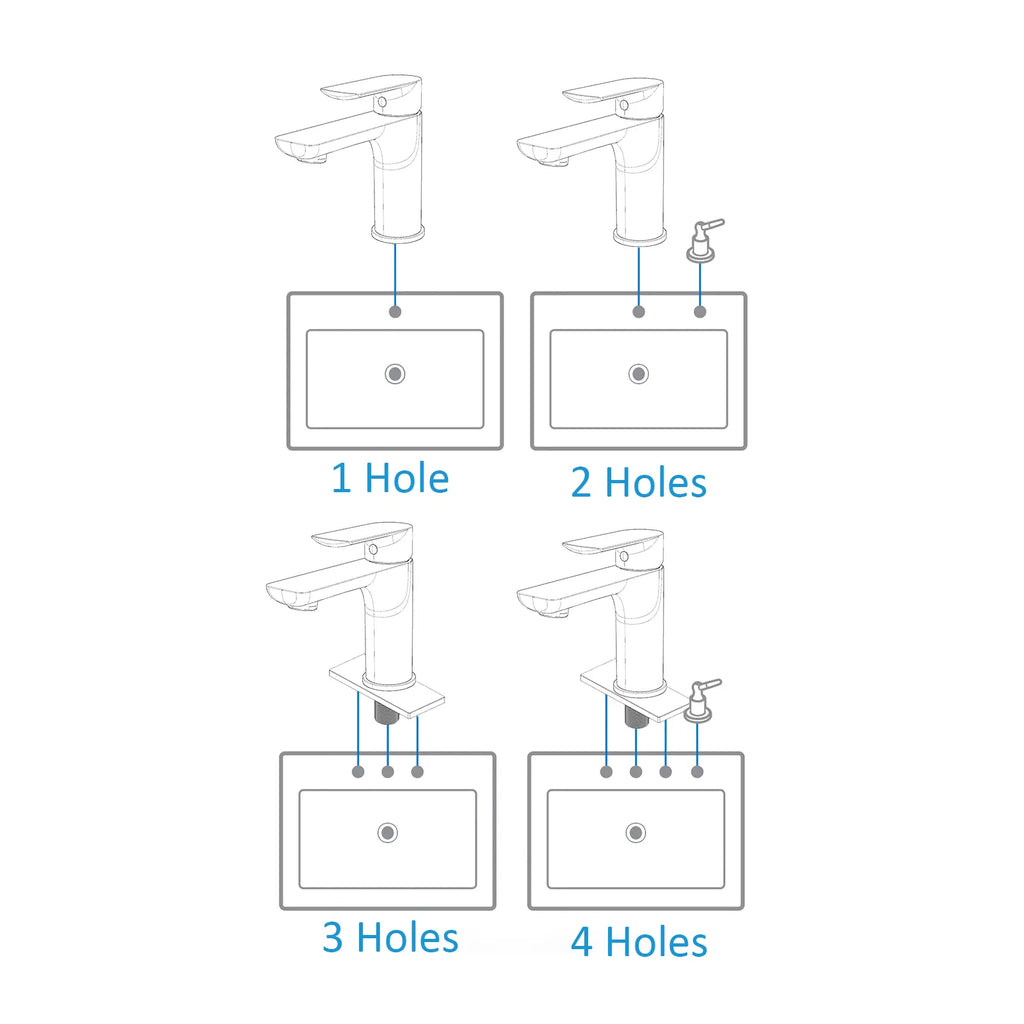 1 Hole

2 Holes

3 Holes

4 Holes