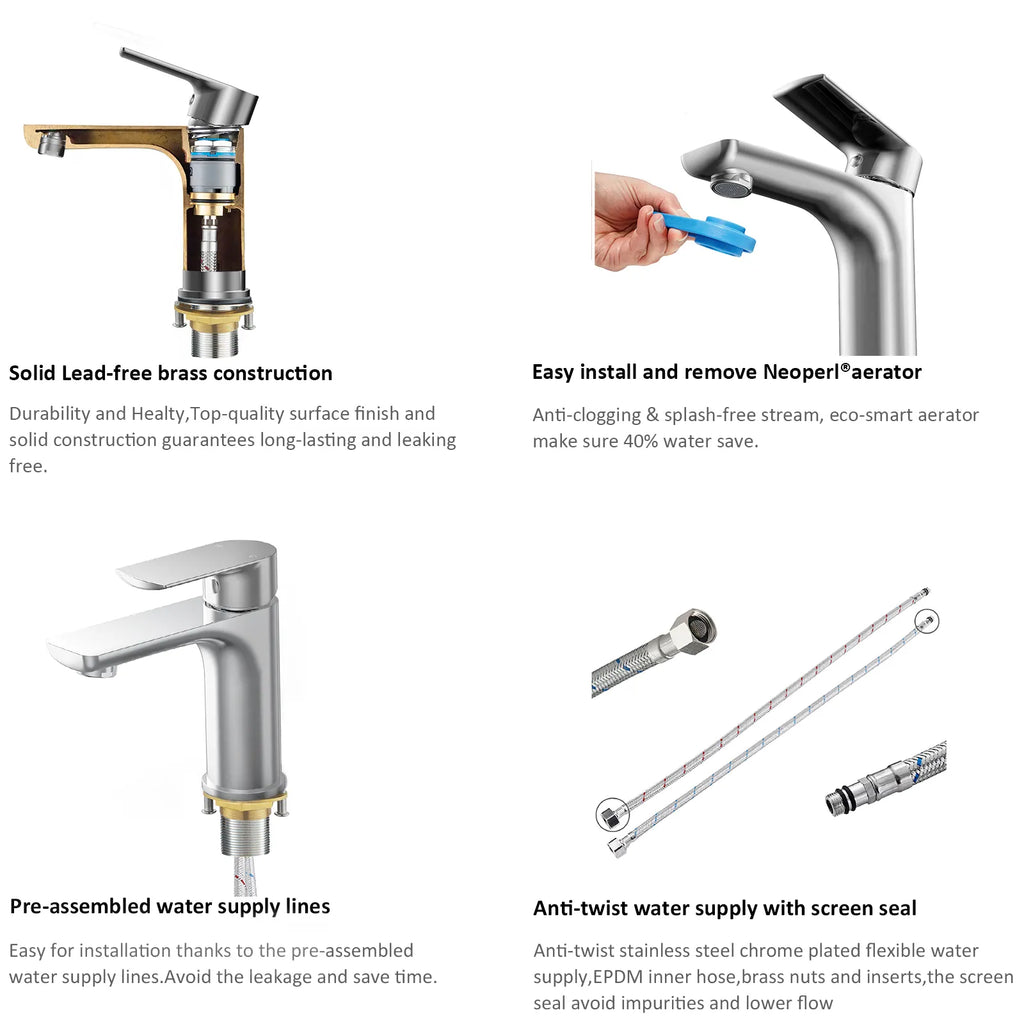 Solid Lead-free brass construction

Durability and Healty,Top-quality surface finish and solid construction guarantees long-lasting and leaking free.

Easy install and remove Neoperl®aerator

Anti-clogging & splash-free stream, eco-smart aerator make sure 40% water save.

Pre-assembled water supply lines

Easy for installation thanks to the pre-assembled water supply lines.Avoid the leakage and save time.

Anti-twist water supply with screen seal

Anti-twist stainless steel chrome plated flexible water supply,EPDM inner hose,brass nuts and inserts,the screen seal avoid impurities and lower flow