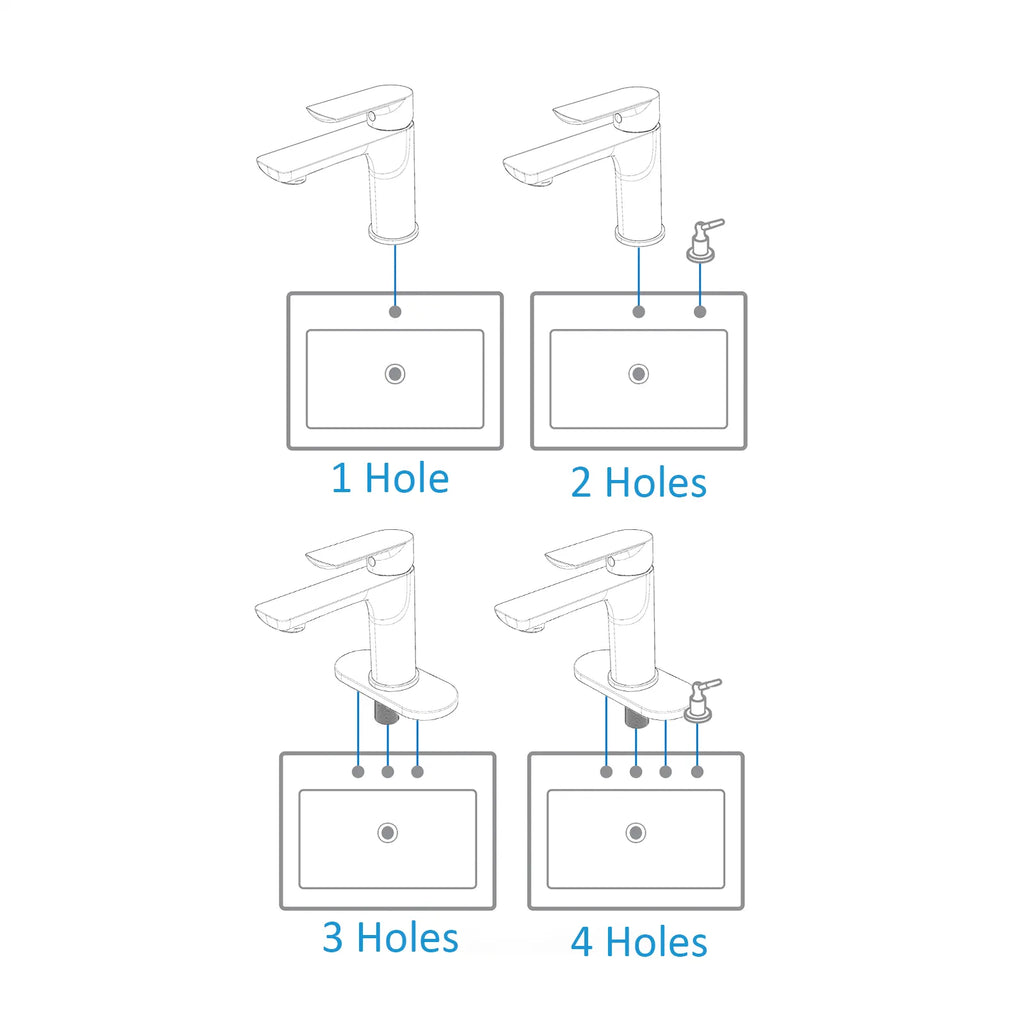 1 Hole

2 Holes

3 Holes

4 Holes