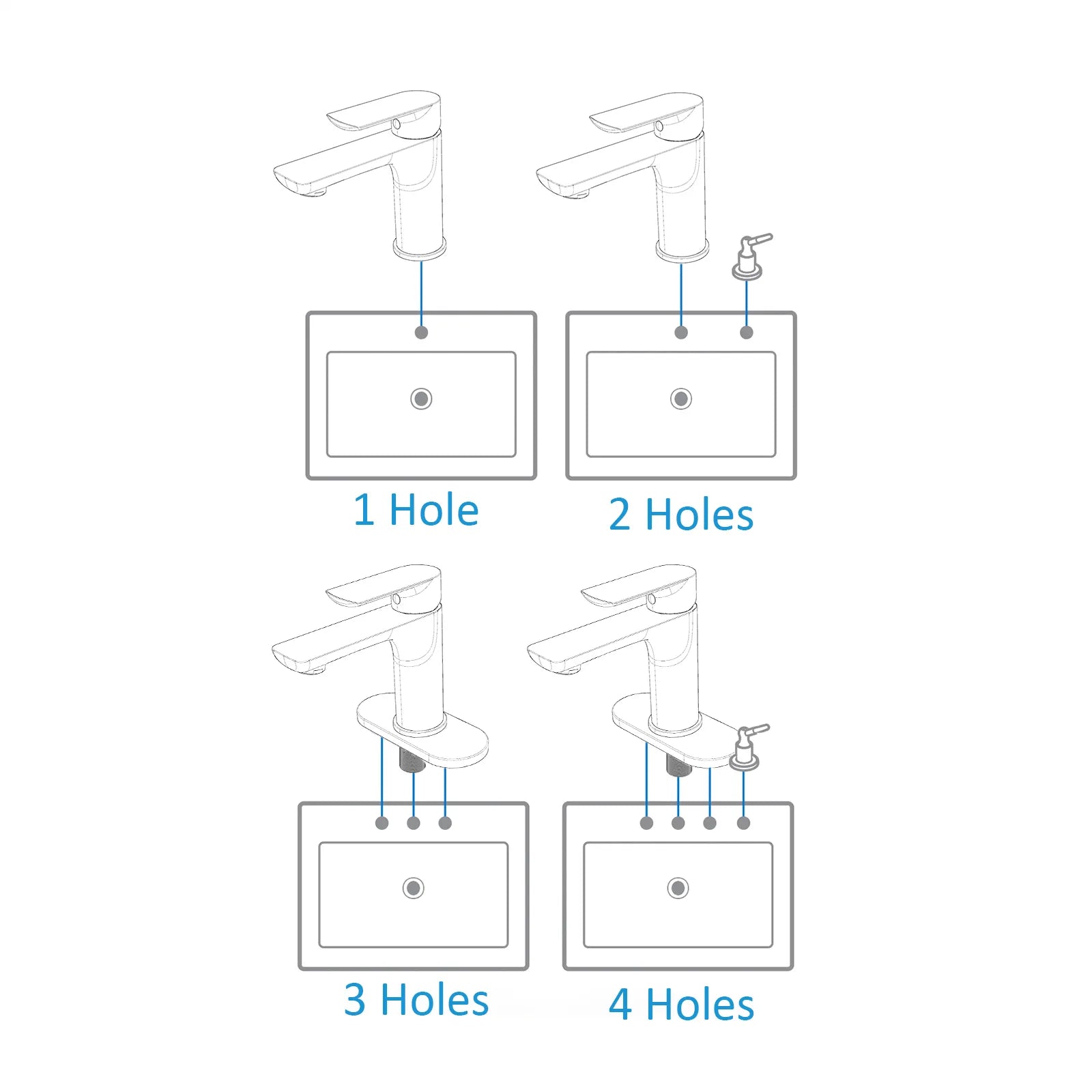 1 Hole

2 Holes

3 Holes

4 Holes