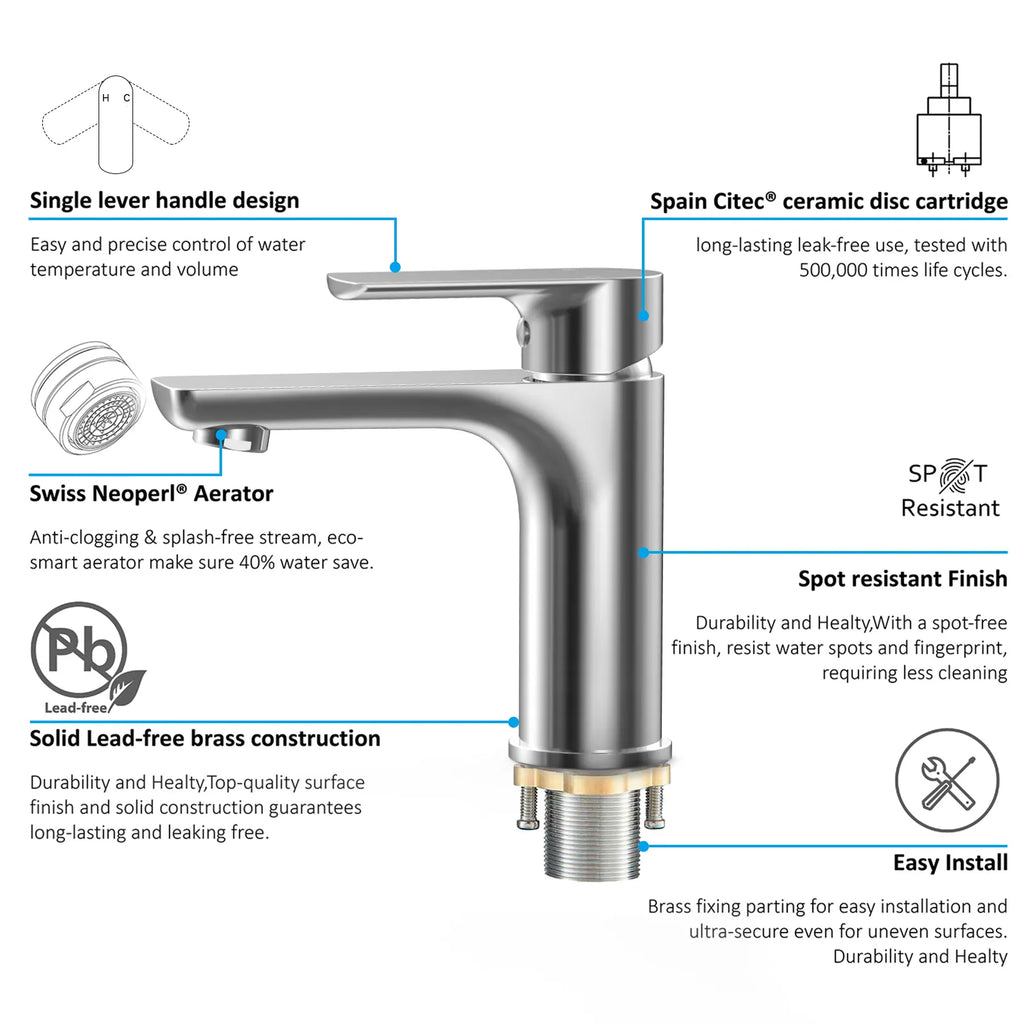 H C

Single lever handle design

Easy and precise control of water temperature and volume

Swiss Neoperl® Aerator

Anti-clogging & splash-free stream, eco-smart aerator make sure 40% water save.

Pb
Lead-free

Solid Lead-free brass construction

Durability and Healty,Top-quality surface finish and solid construction guarantees long-lasting and leaking free.

Spain Citec® ceramic disc cartridge

long-lasting leak-free use, tested with 500,000 times life cycles.

SPOT
Resistant

Spot resistant Finish

Durability and Healty,With a spot-free finish, resist water spots and fingerprint, requiring less cleaning

Easy Install

Brass fixing parting for easy installation and ultra-secure even for uneven surfaces. Durability and Healty