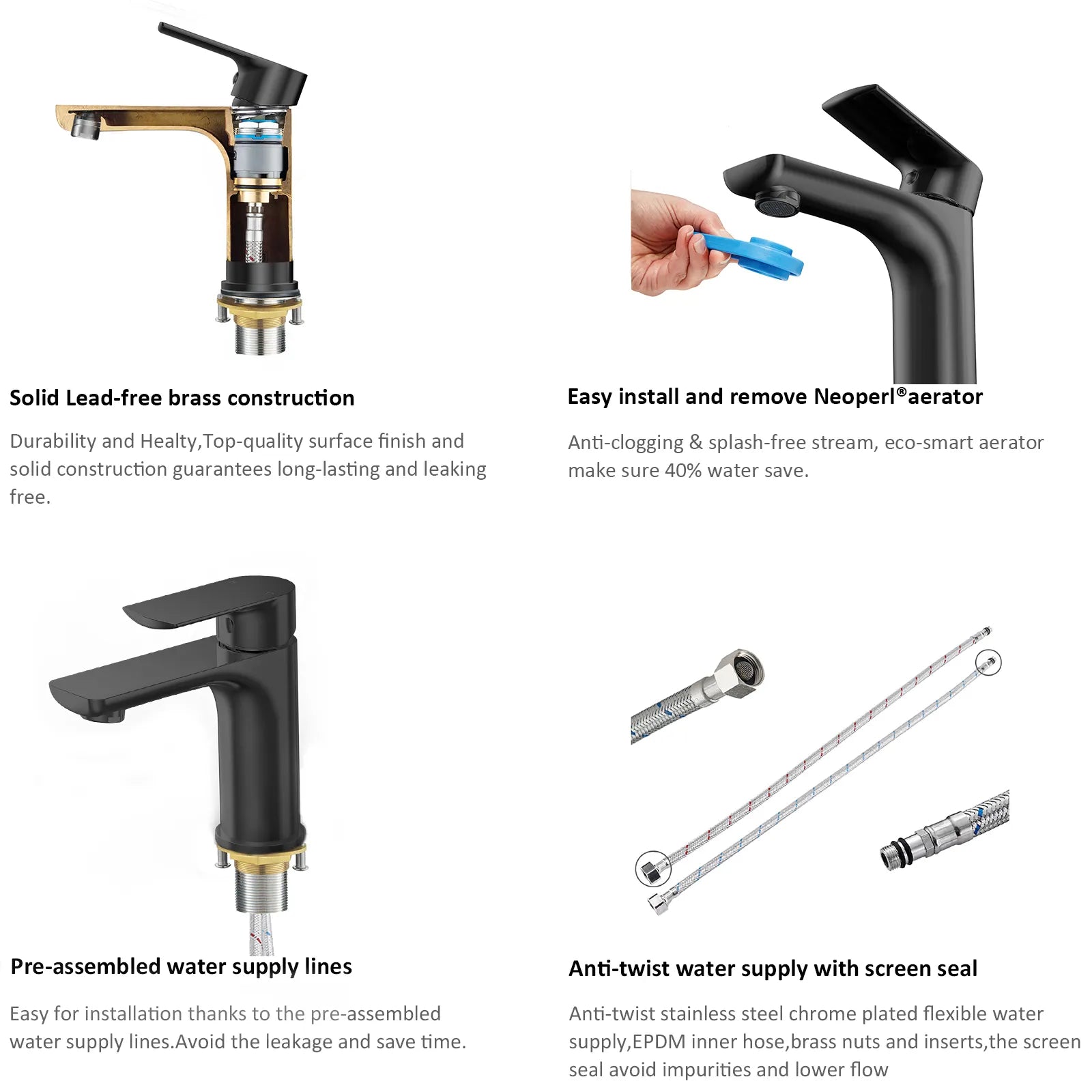 Solid Lead-free brass construction

Durability and Healty,Top-quality surface finish and solid construction guarantees long-lasting and leaking free.

Easy install and remove Neoperl®aerator

Anti-clogging & splash-free stream, eco-smart aerator make sure 40% water save.

Pre-assembled water supply lines

Easy for installation thanks to the pre-assembled water supply lines.Avoid the leakage and save time.

Anti-twist water supply with screen seal

Anti-twist stainless steel chrome plated flexible water supply,EPDM inner hose,brass nuts and inserts,the screen seal avoid impurities and lower flow