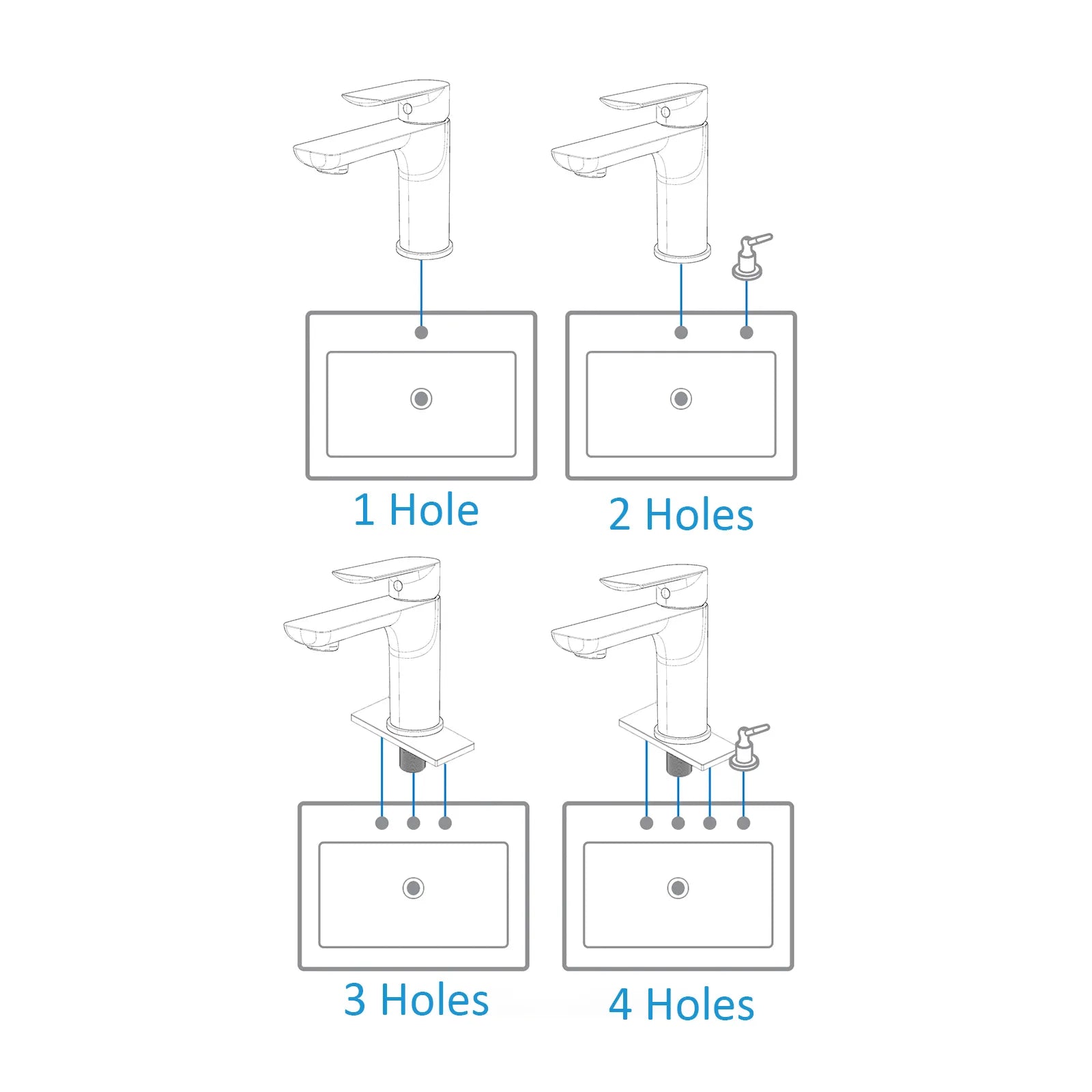 1 Hole

2 Holes

3 Holes

4 Holes