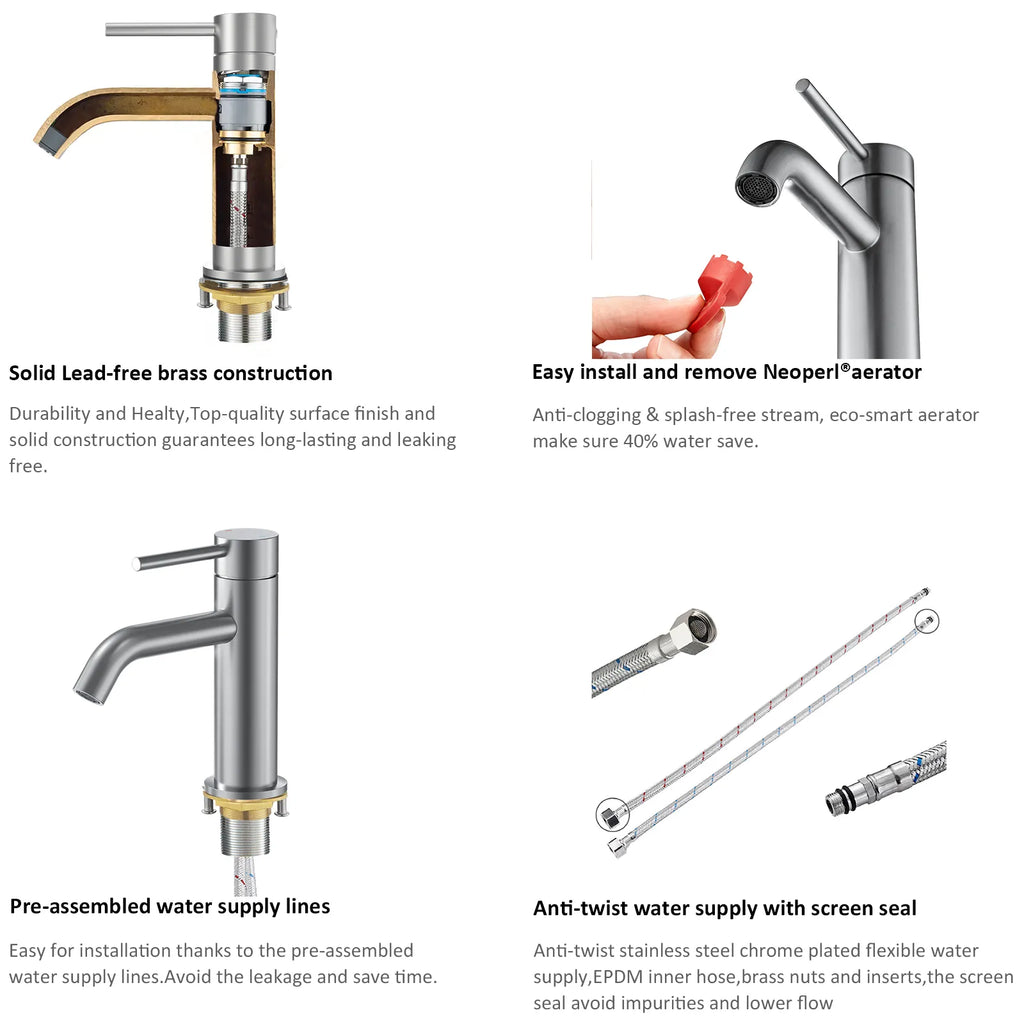 Solid Lead-free brass construction

Durability and Healty,Top-quality surface finish and solid construction guarantees long-lasting and leaking free.

Easy install and remove Neoperl®aerator

Anti-clogging & splash-free stream, eco-smart aerator make sure 40% water save.

Pre-assembled water supply lines

Easy for installation thanks to the pre-assembled water supply lines.Avoid the leakage and save time.

Anti-twist water supply with screen seal

Anti-twist stainless steel chrome plated flexible water supply,EPDM inner hose,brass nuts and inserts,the screen seal avoid impurities and lower flow