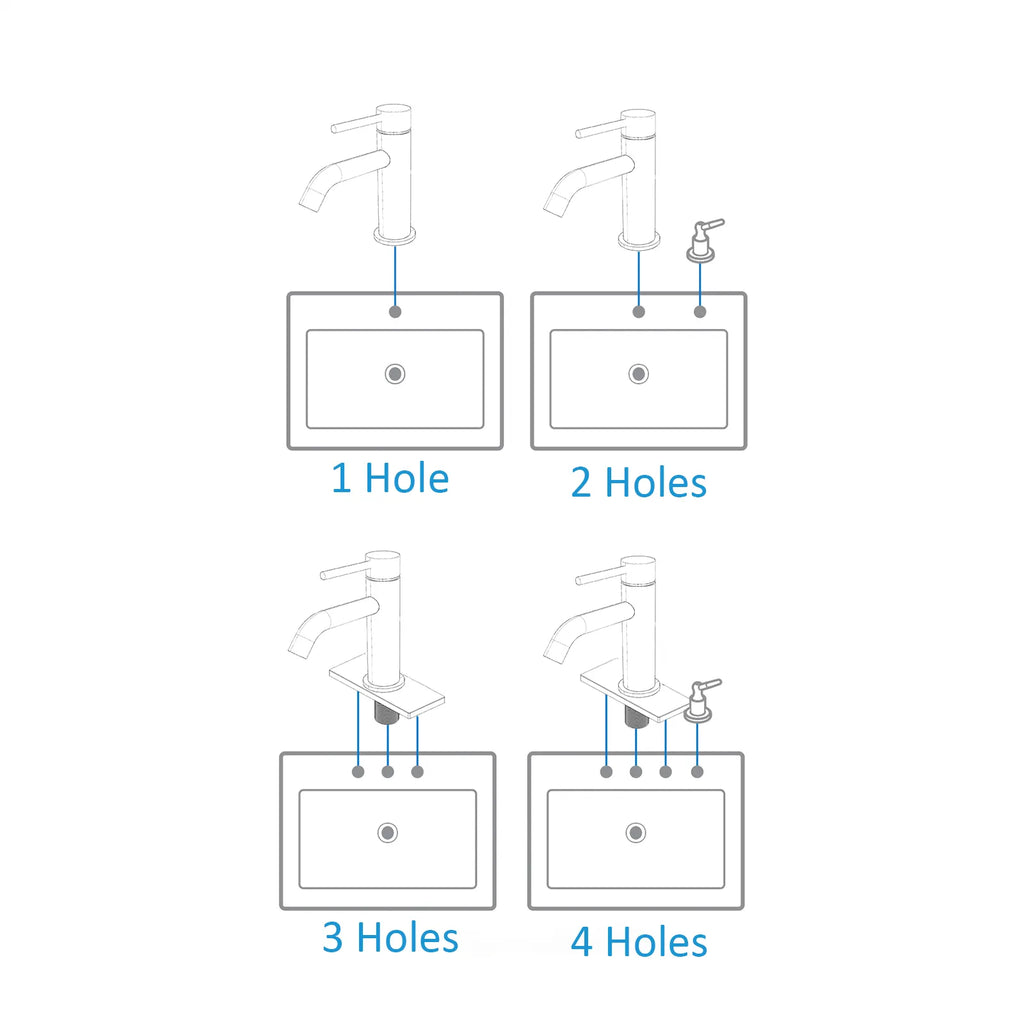 1 Hole

2 Holes

3 Holes

4 Holes