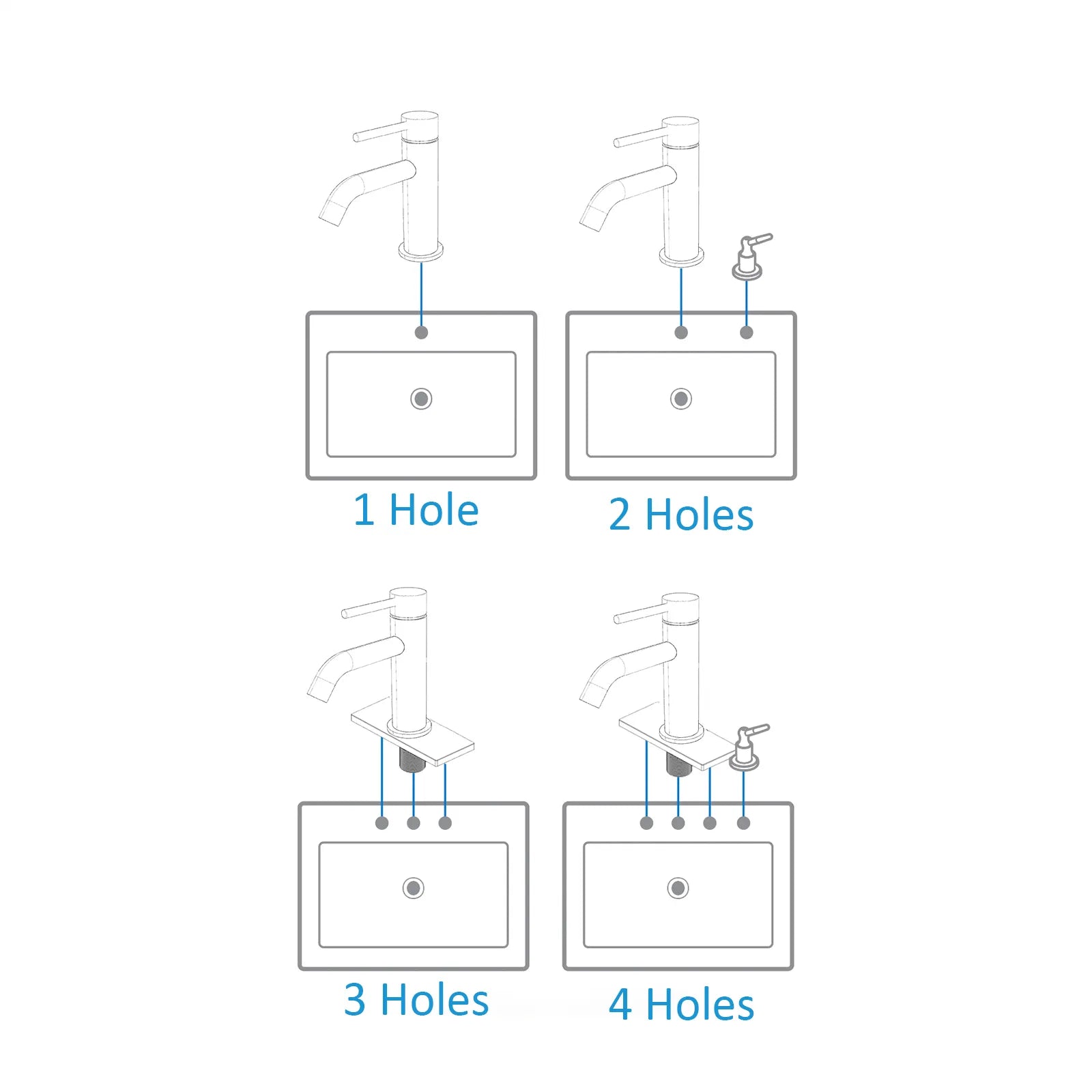 1 Hole

2 Holes

3 Holes

4 Holes