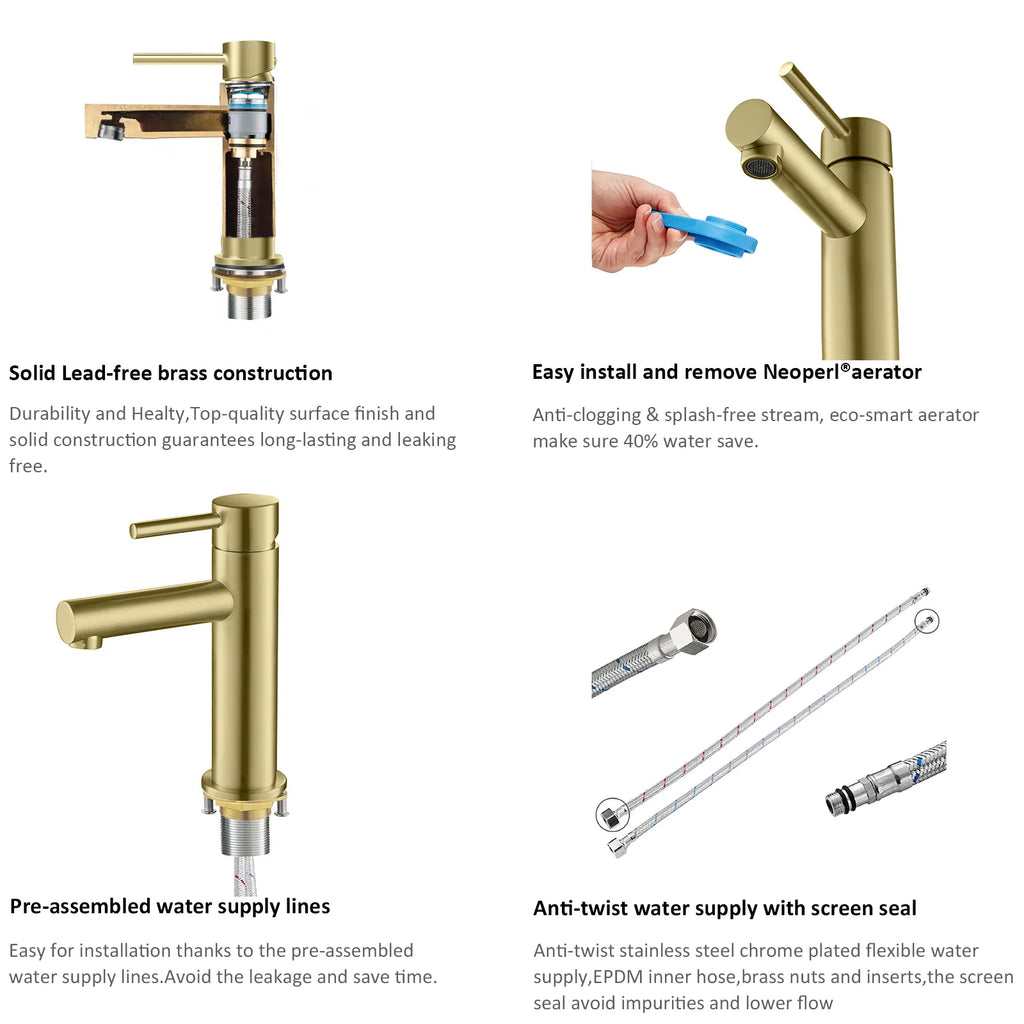 Solid Lead-free brass construction

Durability and Healty,Top-quality surface finish and solid construction guarantees long-lasting and leaking free.

Easy install and remove Neoperl®aerator

Anti-clogging & splash-free stream, eco-smart aerator make sure 40% water save.

Pre-assembled water supply lines

Easy for installation thanks to the pre-assembled water supply lines.Avoid the leakage and save time.

Anti-twist water supply with screen seal

Anti-twist stainless steel chrome plated flexible water supply,EPDM inner hose,brass nuts and inserts,the screen seal avoid impurities and lower flow