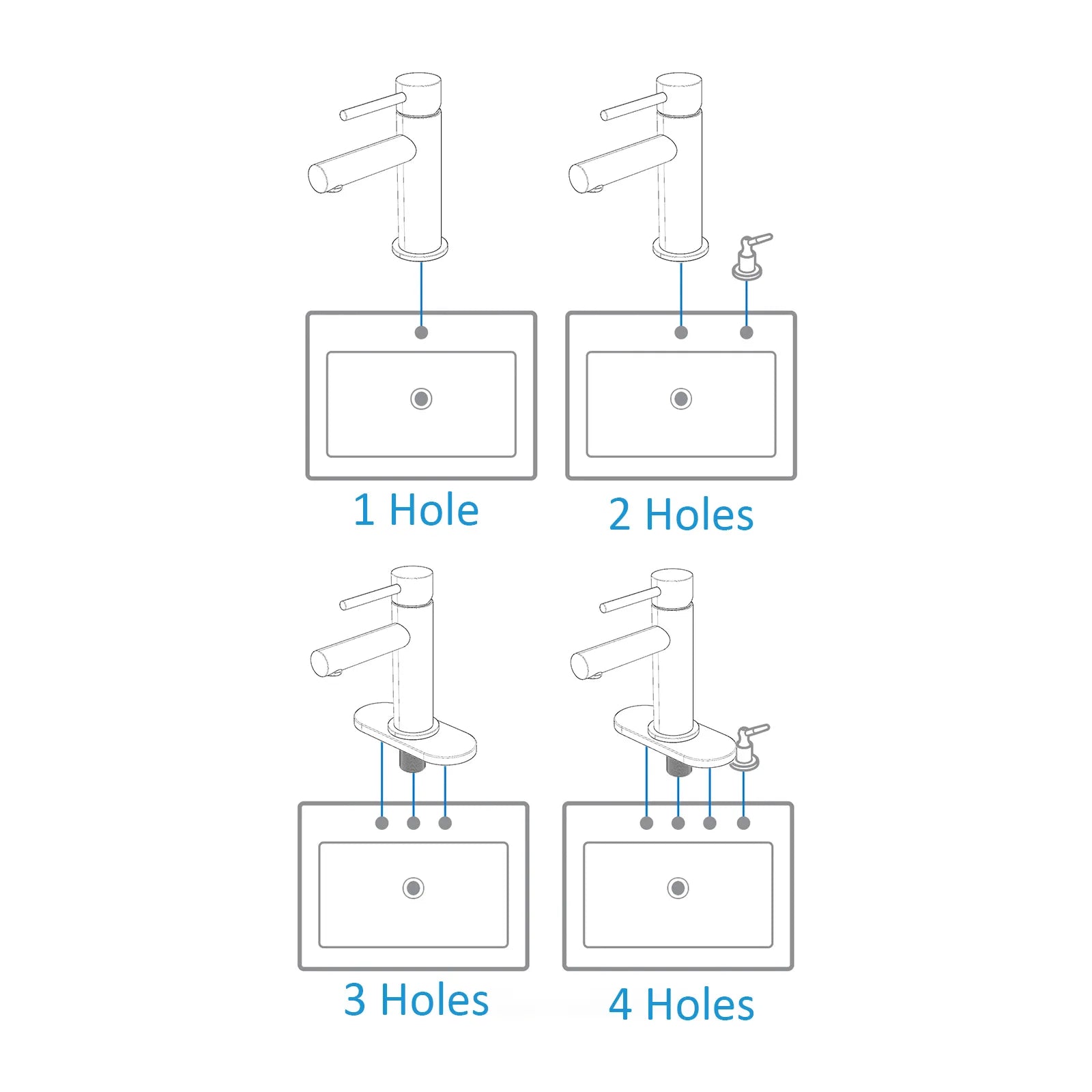 1 Hole

2 Holes

3 Holes

4 Holes