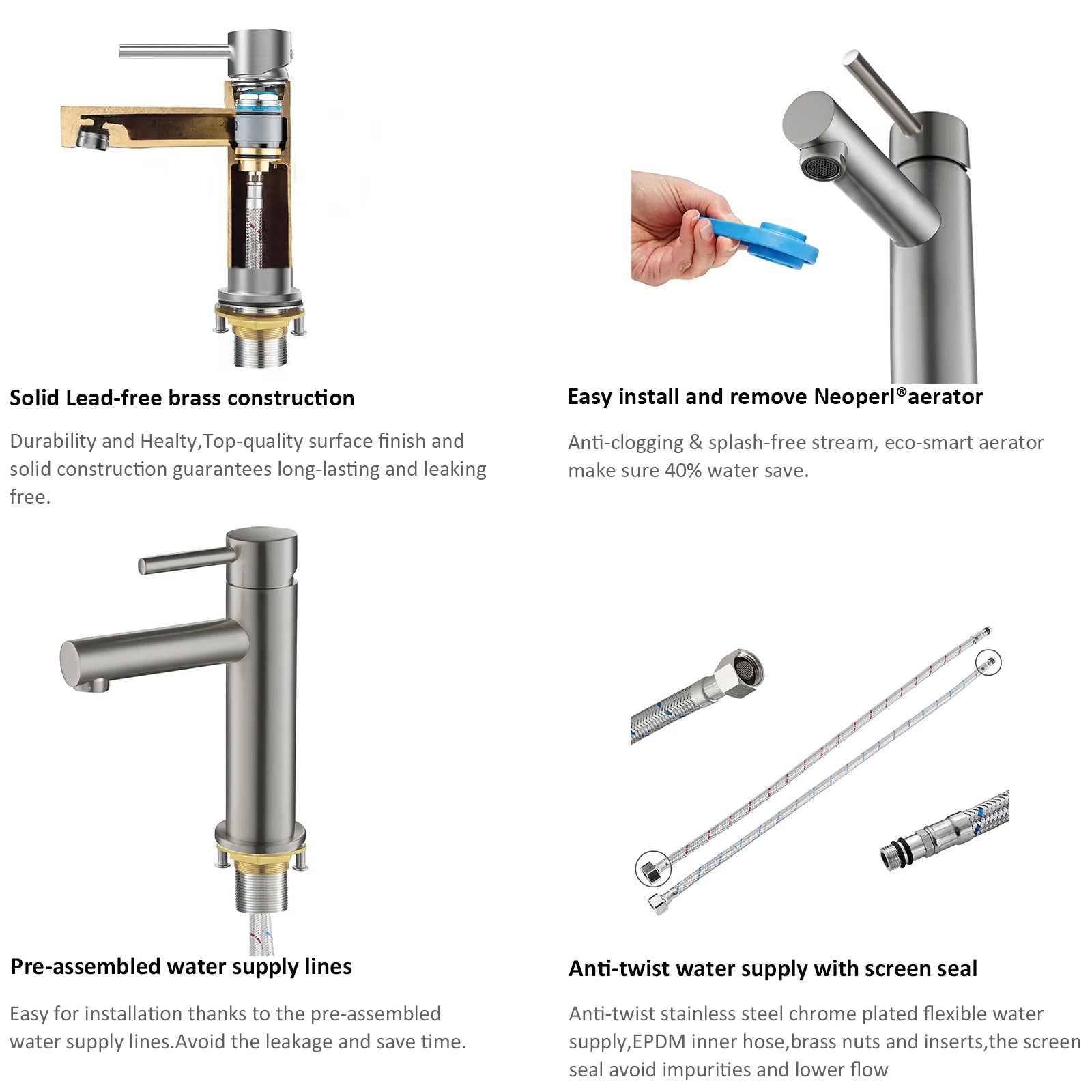 Solid Lead-free brass construction

Durability and Healty,Top-quality surface finish and solid construction guarantees long-lasting and leaking free.

Easy install and remove Neoperl®aerator

Anti-clogging & splash-free stream, eco-smart aerator make sure 40% water save.

Pre-assembled water supply lines

Easy for installation thanks to the pre-assembled water supply lines.Avoid the leakage and save time.

Anti-twist water supply with screen seal

Anti-twist stainless steel chrome plated flexible water supply,EPDM inner hose,brass nuts and inserts,the screen seal avoid impurities and lower flow