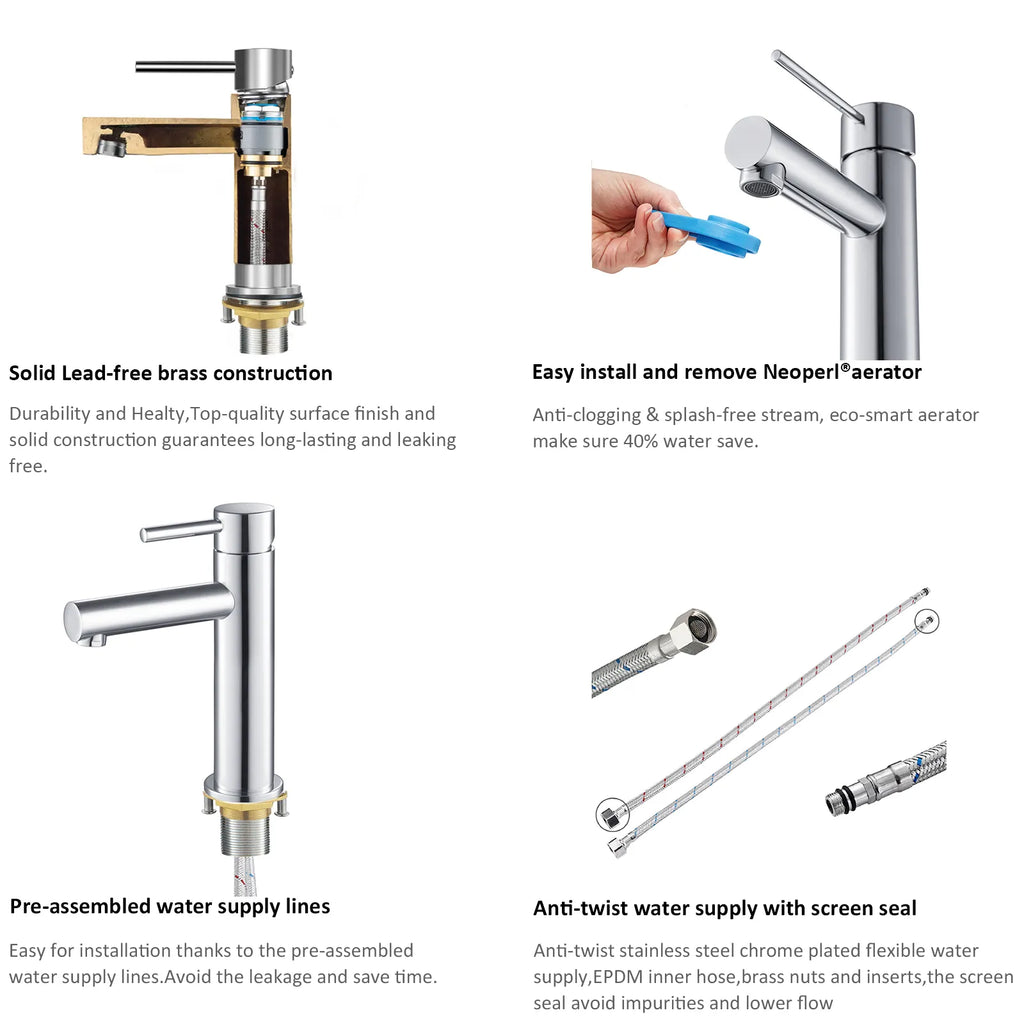 Solid Lead-free brass construction

Durability and Healty,Top-quality surface finish and solid construction guarantees long-lasting and leaking free.

Easy install and remove Neoperl®aerator

Anti-clogging & splash-free stream, eco-smart aerator make sure 40% water save.

Pre-assembled water supply lines

Easy for installation thanks to the pre-assembled water supply lines.Avoid the leakage and save time.

Anti-twist water supply with screen seal

Anti-twist stainless steel chrome plated flexible water supply,EPDM inner hose,brass nuts and inserts,the screen seal avoid impurities and lower flow