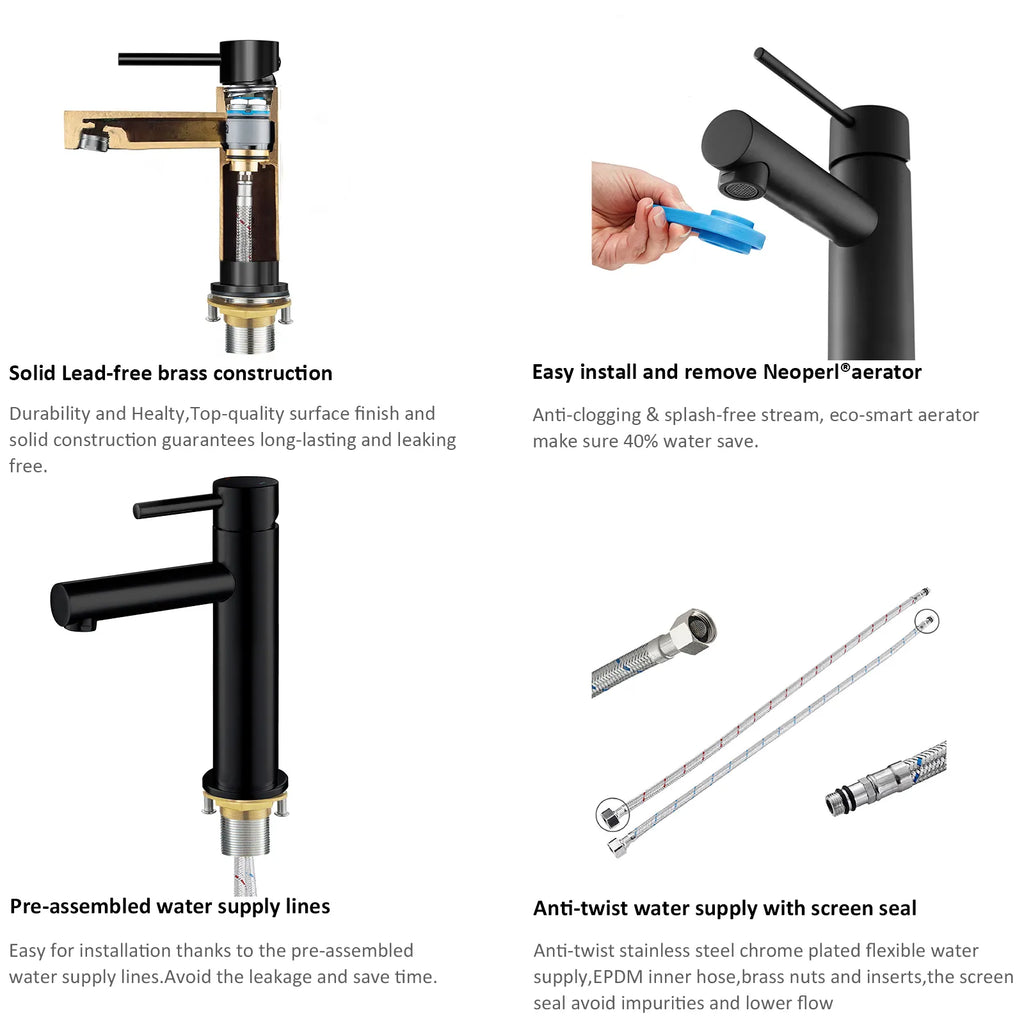 Solid Lead-free brass construction

Durability and Healty,Top-quality surface finish and solid construction guarantees long-lasting and leaking free.

Easy install and remove Neoperl®aerator

Anti-clogging & splash-free stream, eco-smart aerator make sure 40% water save.

Pre-assembled water supply lines

Easy for installation thanks to the pre-assembled water supply lines.Avoid the leakage and save time.

Anti-twist water supply with screen seal

Anti-twist stainless steel chrome plated flexible water supply,EPDM inner hose,brass nuts and inserts,the screen seal avoid impurities and lower flow