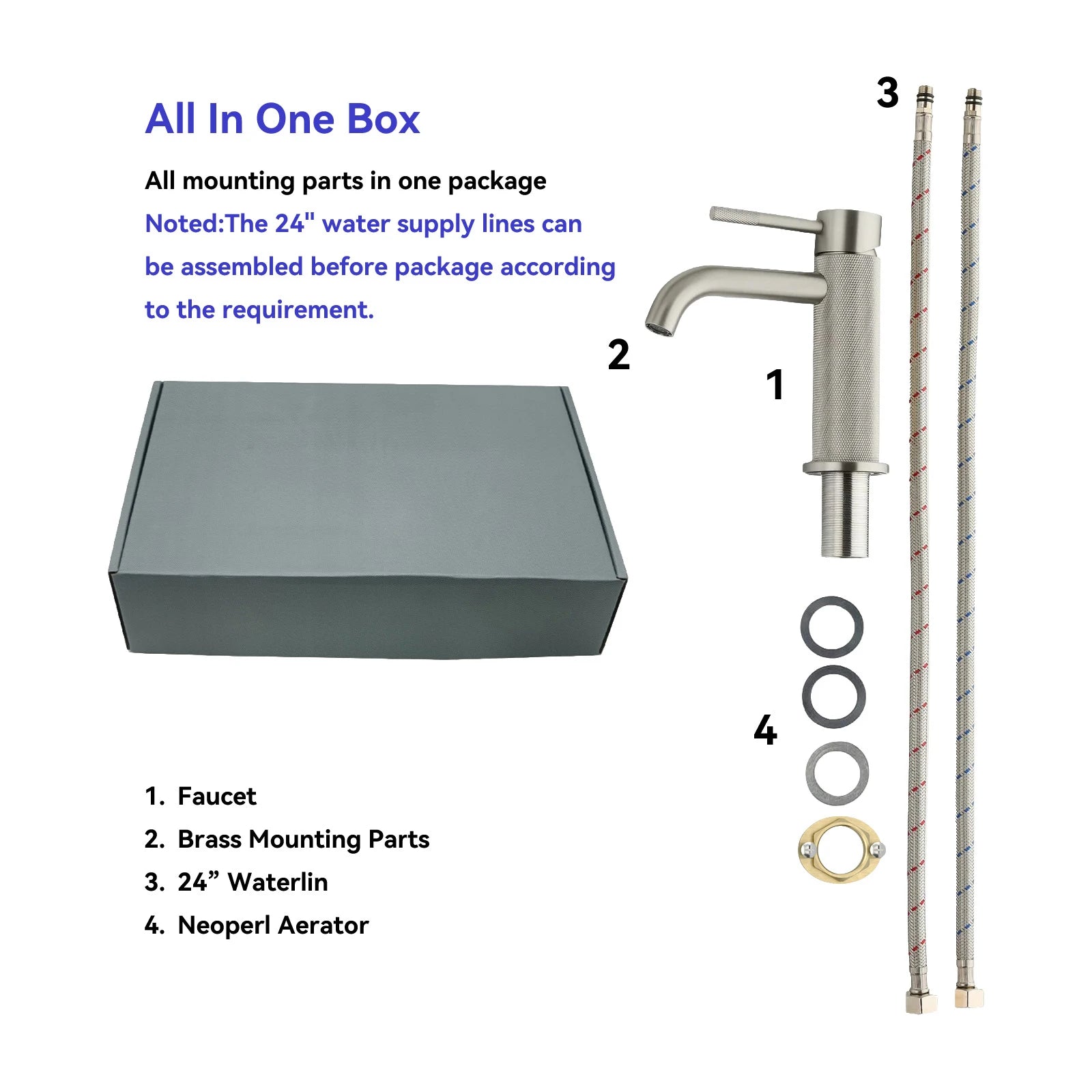 All In One Box

All mounting parts in one package

Noted:The 24" water supply lines can be assembled before package according to the requirement.

3

2

1

4

1. Faucet
2. Brass Mounting Parts
3. 24” Waterlin
4. Neoperl Aerator