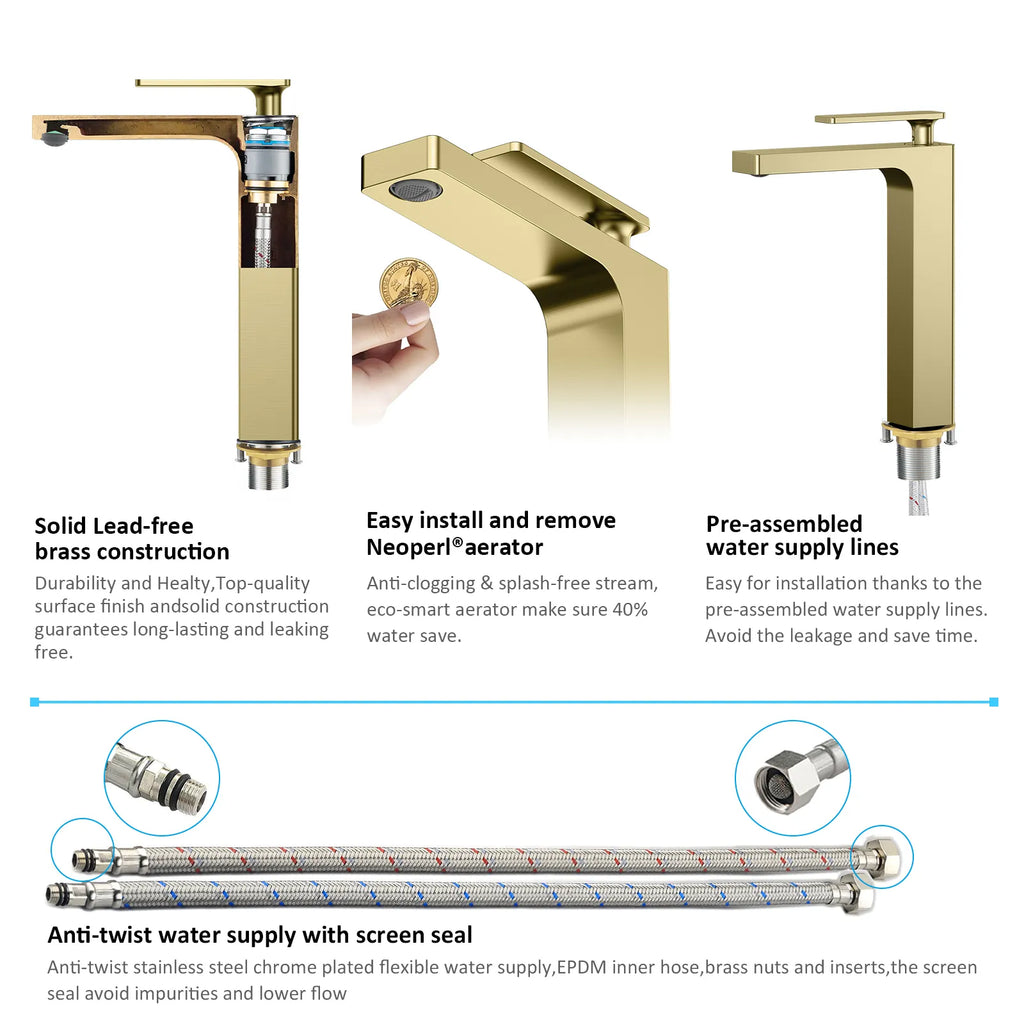 Solid Lead-free brass construction

Durability and Healty,Top-quality surface finish andsolid construction guarantees long-lasting and leaking free.

Easy install and remove Neoperl®aerator

Anti-clogging & splash-free stream, eco-smart aerator make sure 40% water save.

Pre-assembled water supply lines

Easy for installation thanks to the pre-assembled water supply lines. Avoid the leakage and save time.

Anti-twist water supply with screen seal

Anti-twist stainless steel chrome plated flexible water supply,EPDM inner hose,brass nuts and inserts,the screen seal avoid impurities and lower flow