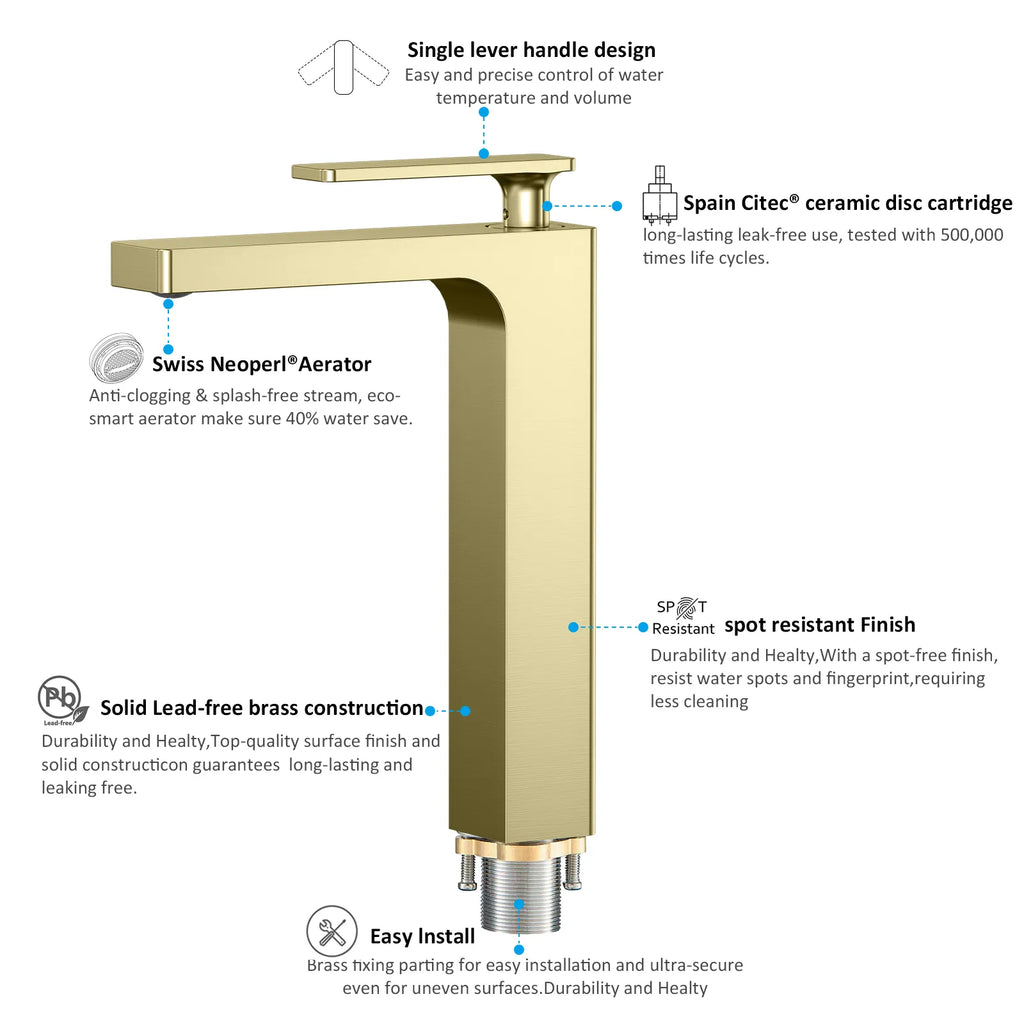 Single lever handle design
Easy and precise control of water temperature and volume

Spain Citec® ceramic disc cartridge
long-lasting leak-free use, tested with 500,000 times life cycles.

Swiss Neoperl®Aerator
Anti-clogging & splash-free stream, eco-smart aerator make sure 40% water save.

SPOT Resistant
spot resistant Finish
Durability and Healty,With a spot-free finish, resist water spots and fingerprint,requiring less cleaning

Pb Lead-free
Solid Lead-free brass construction
Durability and Healty,Top-quality surface finish and solid constructicon guarantees long-lasting and leaking free.

Easy Install
Brass fixing parting for easy installation and ultra-secure even for uneven surfaces.Durability and Healty