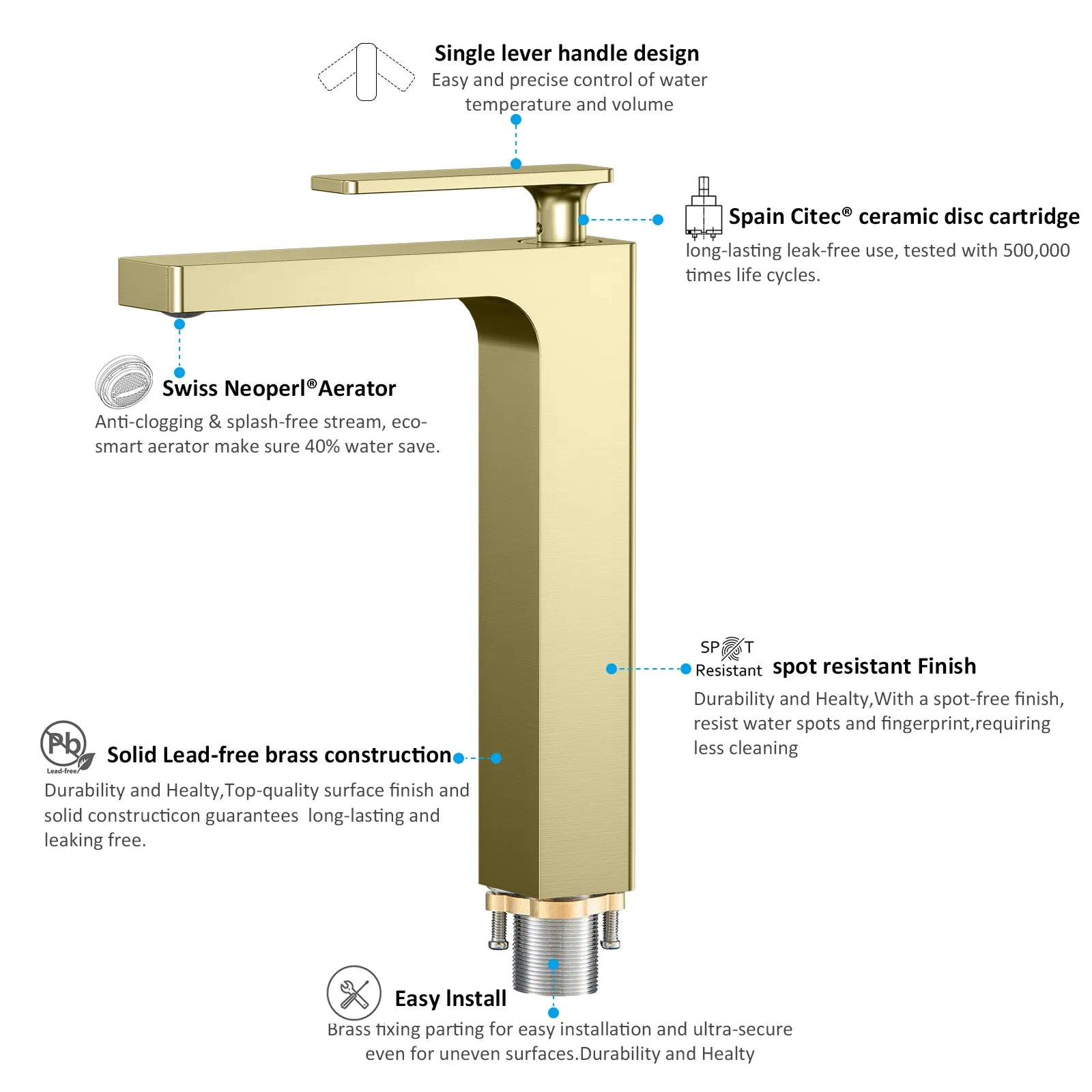 Single lever handle design
Easy and precise control of water temperature and volume

Spain Citec® ceramic disc cartridge
long-lasting leak-free use, tested with 500,000 times life cycles.

Swiss Neoperl®Aerator
Anti-clogging & splash-free stream, eco-smart aerator make sure 40% water save.

SPOT Resistant spot resistant Finish
Durability and Healty,With a spot-free finish, resist water spots and fingerprint,requiring less cleaning

Pb Lead-free
Solid Lead-free brass construction
Durability and Healty,Top-quality surface finish and solid constructicon guarantees long-lasting and leaking free.

Easy Install
Brass fixing parting for easy installation and ultra-secure even for uneven surfaces.Durability and Healty