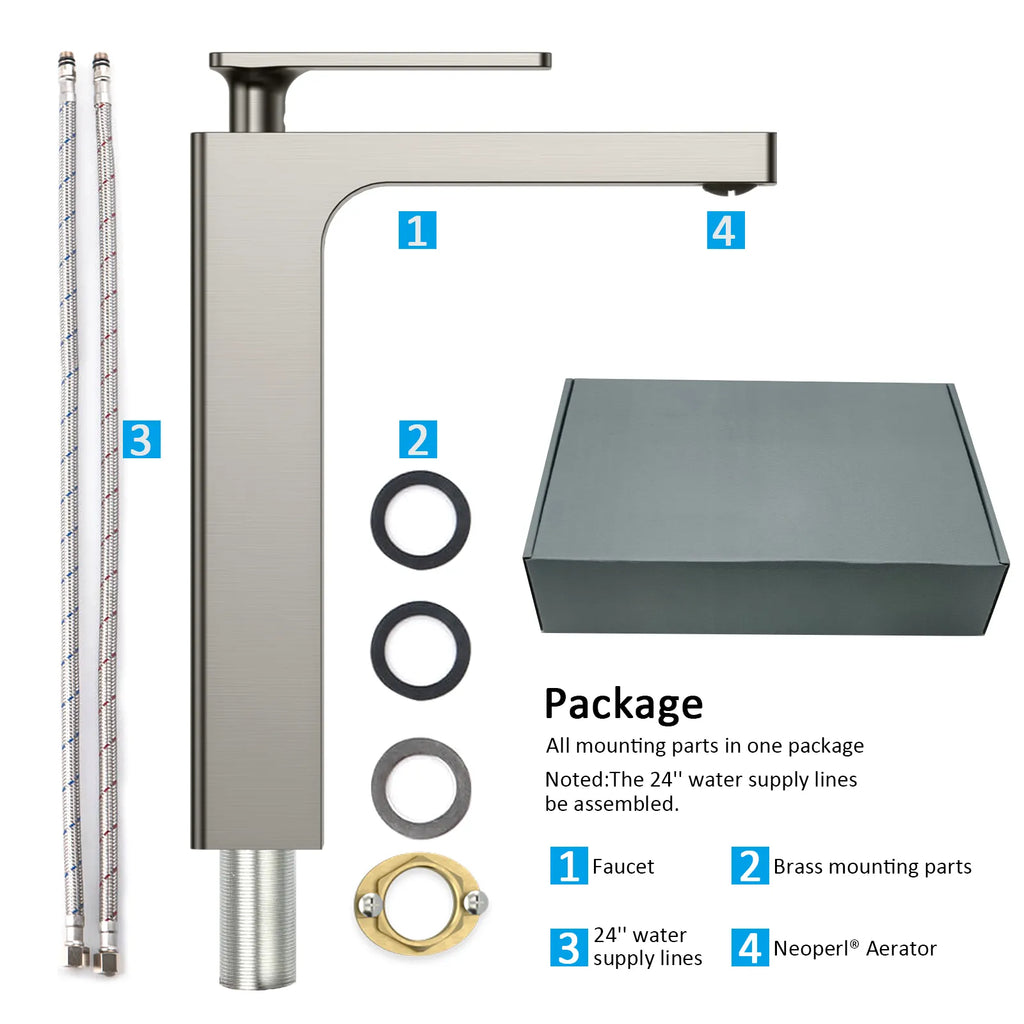 1

4

3

2

Package

All mounting parts in one package

Noted:The 24'' water supply lines be assembled.

1 Faucet

2 Brass mounting parts

3 24'' water supply lines

4 Neoperl® Aerator