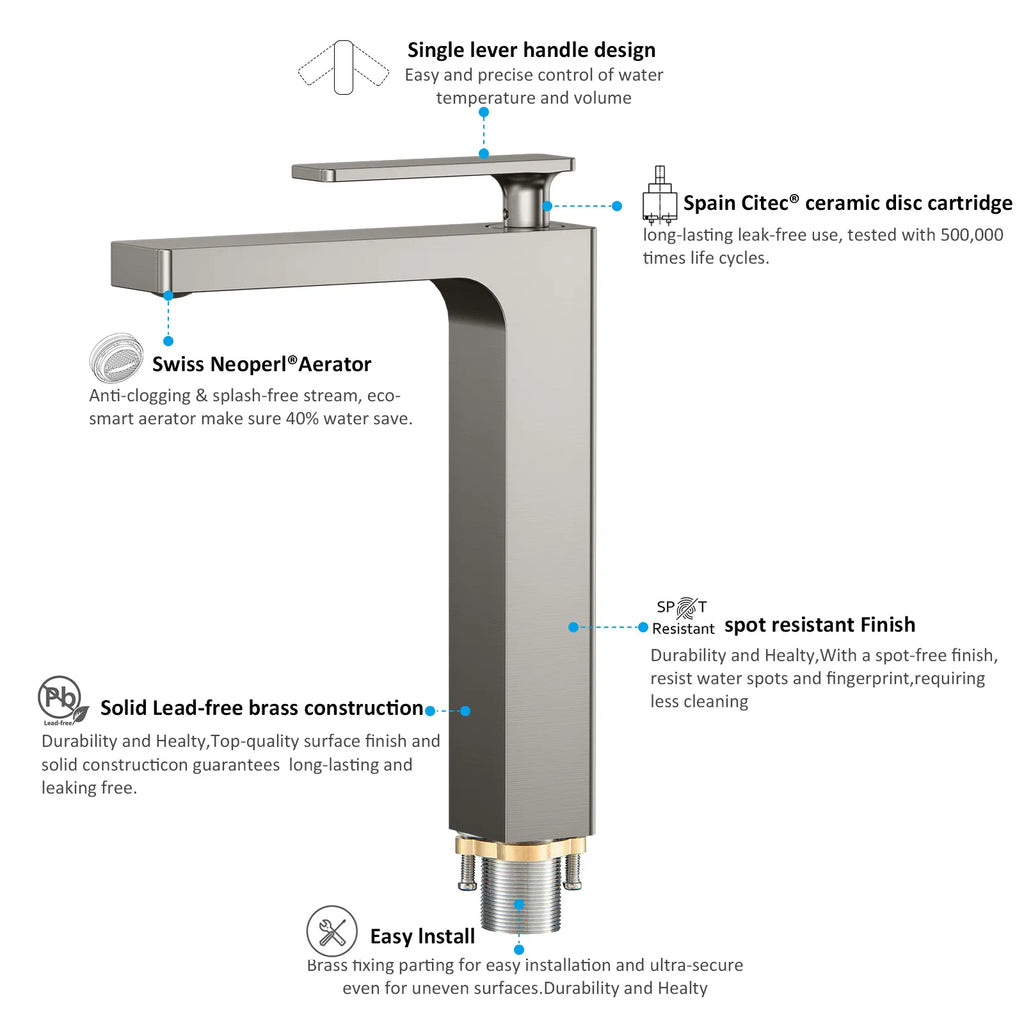 Single lever handle design
Easy and precise control of water temperature and volume

Spain Citec® ceramic disc cartridge
long-lasting leak-free use, tested with 500,000 times life cycles.

Swiss Neoperl®Aerator
Anti-clogging & splash-free stream, eco-smart aerator make sure 40% water save.

SPOT Resistant
spot resistant Finish
Durability and Healty,With a spot-free finish, resist water spots and fingerprint,requiring less cleaning

Pb Lead-free
Solid Lead-free brass construction
Durability and Healty,Top-quality surface finish and solid constructicon guarantees long-lasting and leaking free.

Easy Install
Brass fixing parting for easy installation and ultra-secure even for uneven surfaces.Durability and Healty