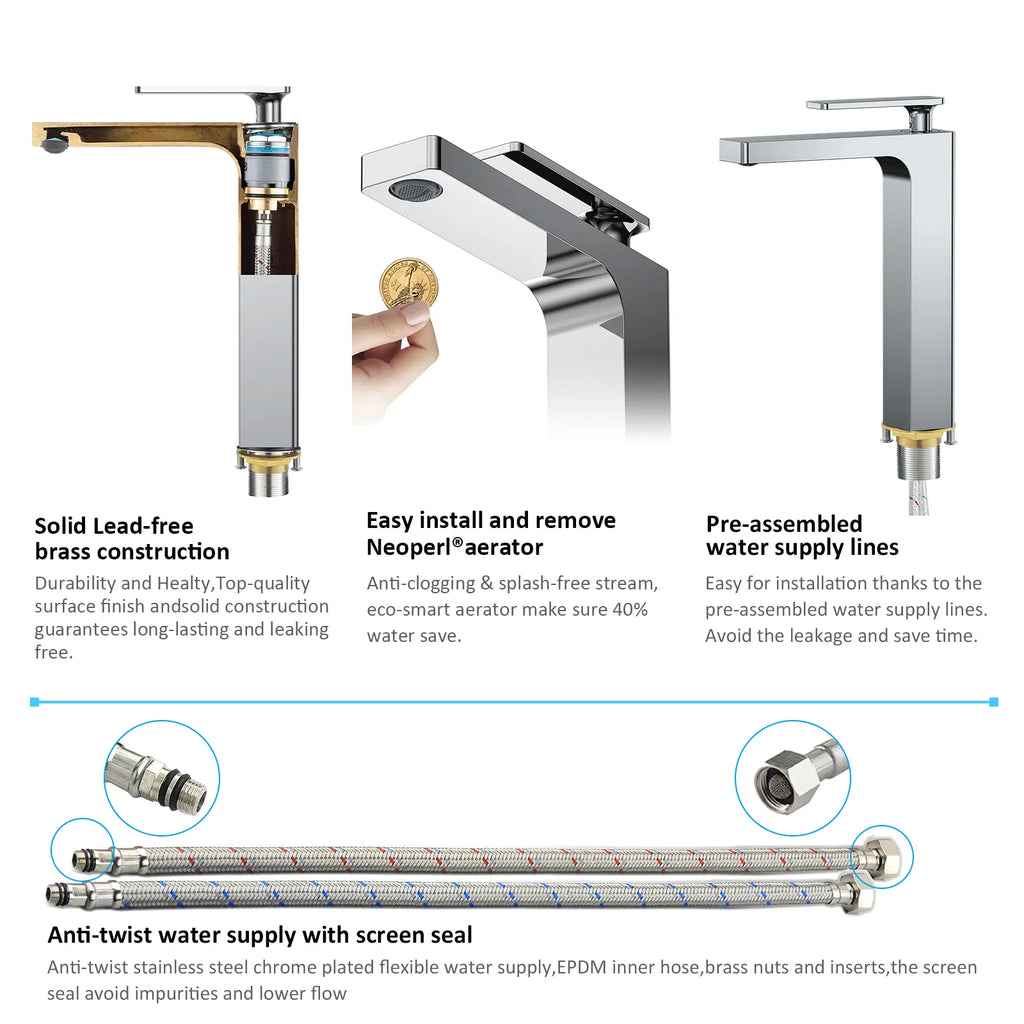 Solid Lead-free brass construction

Durability and Healty,Top-quality surface finish andsolid construction guarantees long-lasting and leaking free.

Easy install and remove Neoperl®aerator

Anti-clogging & splash-free stream, eco-smart aerator make sure 40% water save.

Pre-assembled water supply lines

Easy for installation thanks to the pre-assembled water supply lines. Avoid the leakage and save time.

Anti-twist water supply with screen seal

Anti-twist stainless steel chrome plated flexible water supply,EPDM inner hose,brass nuts and inserts,the screen seal avoid impurities and lower flow