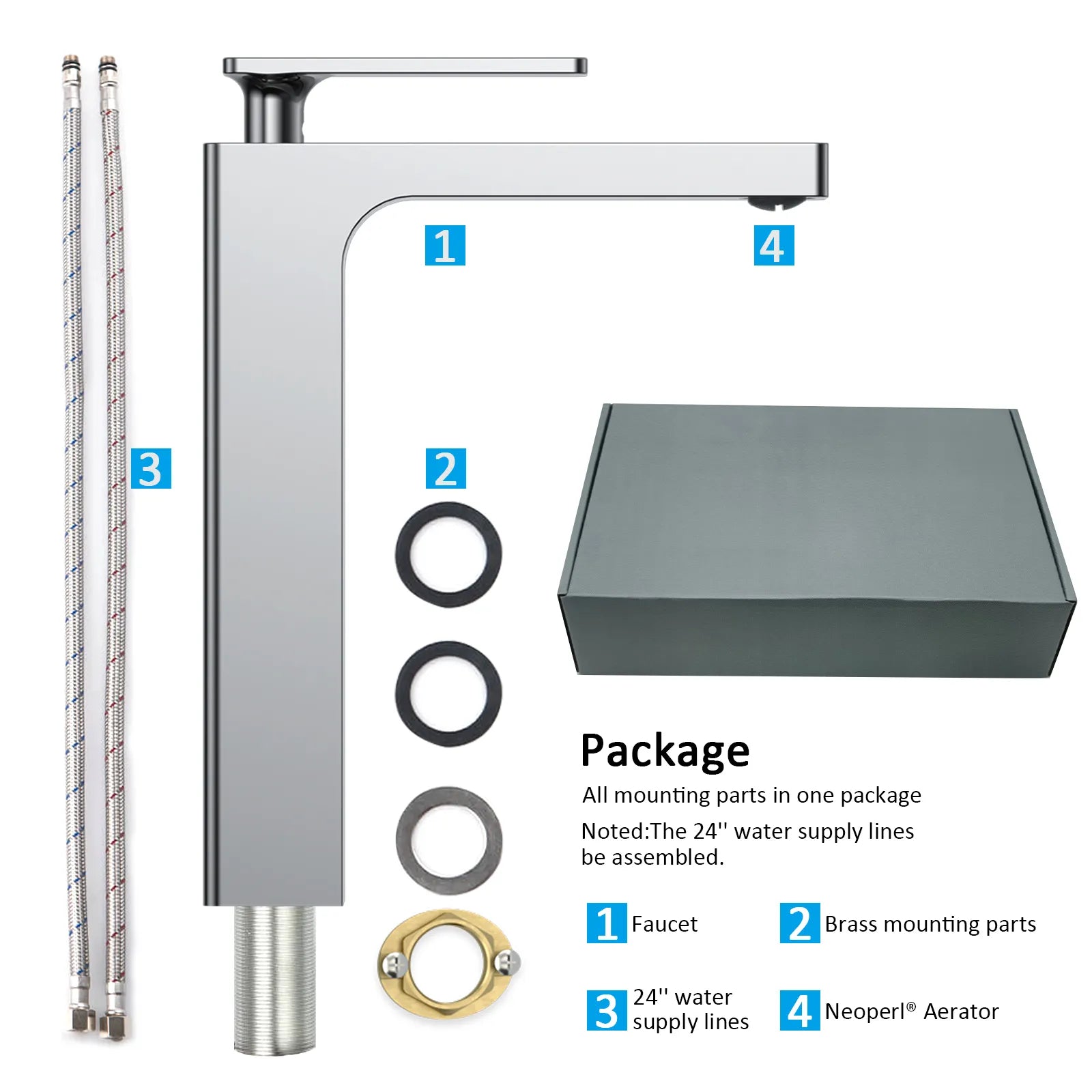 1

4

3

2

Package

All mounting parts in one package

Noted:The 24'' water supply lines be assembled.

1 Faucet

2 Brass mounting parts

3 24'' water supply lines

4 Neoperl® Aerator