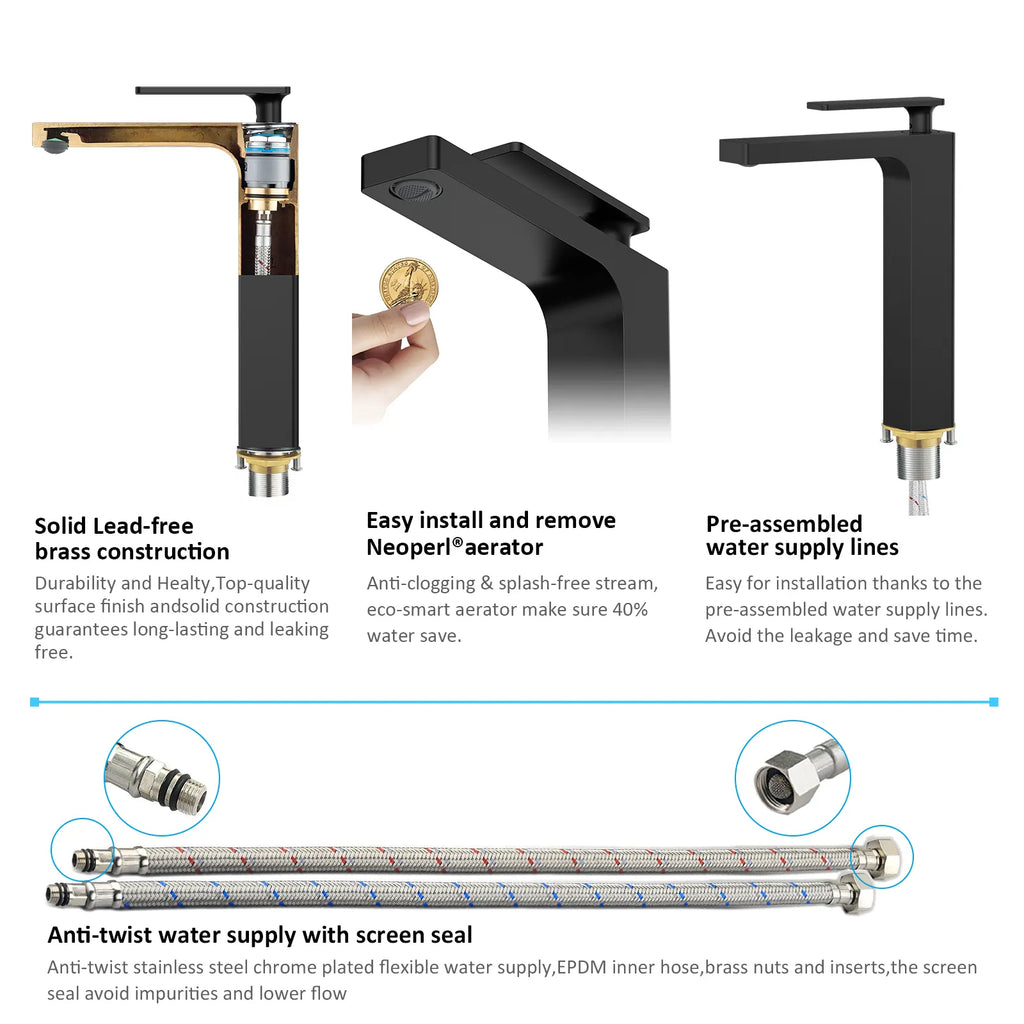 Solid Lead-free brass construction

Durability and Healty,Top-quality surface finish andsolid construction guarantees long-lasting and leaking free.

Easy install and remove Neoperl®aerator

Anti-clogging & splash-free stream, eco-smart aerator make sure 40% water save.

Pre-assembled water supply lines

Easy for installation thanks to the pre-assembled water supply lines. Avoid the leakage and save time.

Anti-twist water supply with screen seal

Anti-twist stainless steel chrome plated flexible water supply,EPDM inner hose,brass nuts and inserts,the screen seal avoid impurities and lower flow