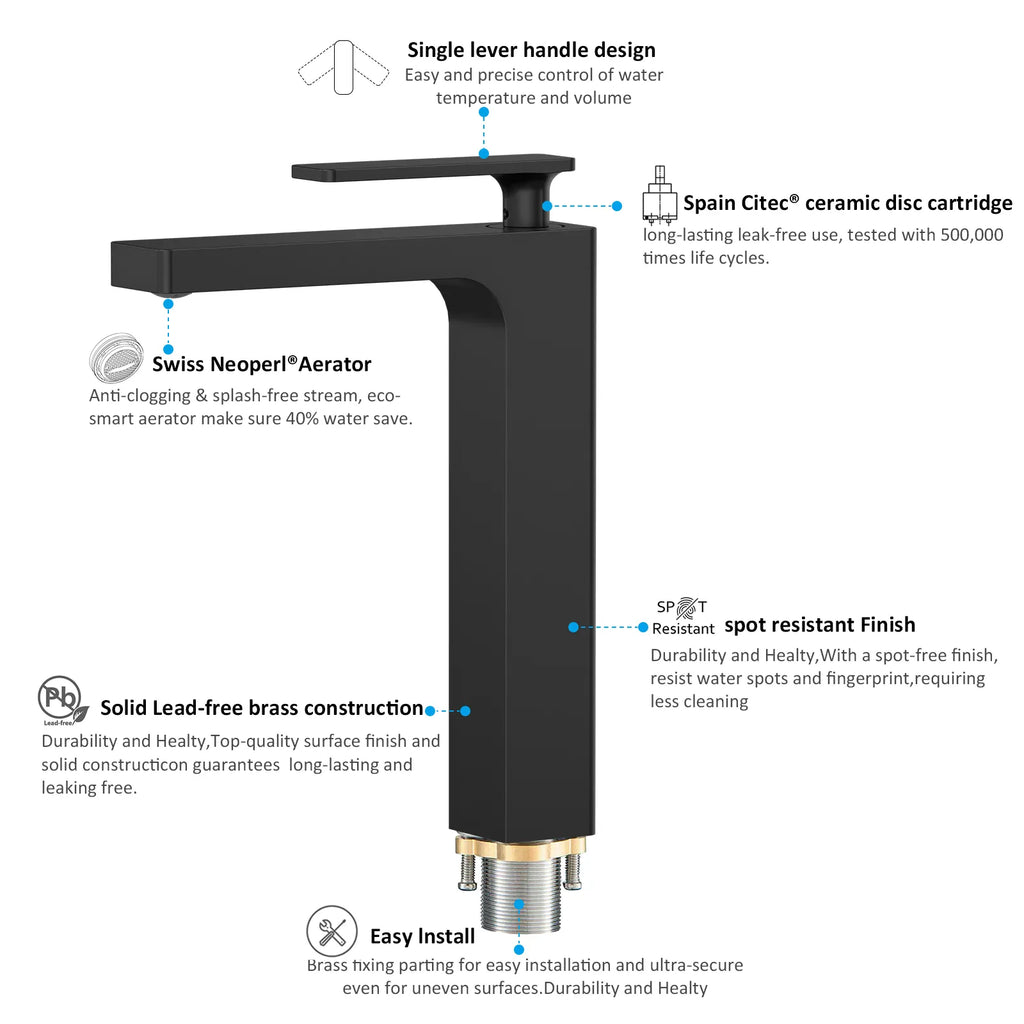 Single lever handle design
Easy and precise control of water temperature and volume

Spain Citec® ceramic disc cartridge
long-lasting leak-free use, tested with 500,000 times life cycles.

Swiss Neoperl®Aerator
Anti-clogging & splash-free stream, eco-smart aerator make sure 40% water save.

SPOT Resistant
spot resistant Finish
Durability and Healty,With a spot-free finish, resist water spots and fingerprint,requiring less cleaning

Pb Lead-free
Solid Lead-free brass construction
Durability and Healty,Top-quality surface finish and solid constructicon guarantees long-lasting and leaking free.

Easy Install
Brass fixing parting for easy installation and ultra-secure even for uneven surfaces.Durability and Healty