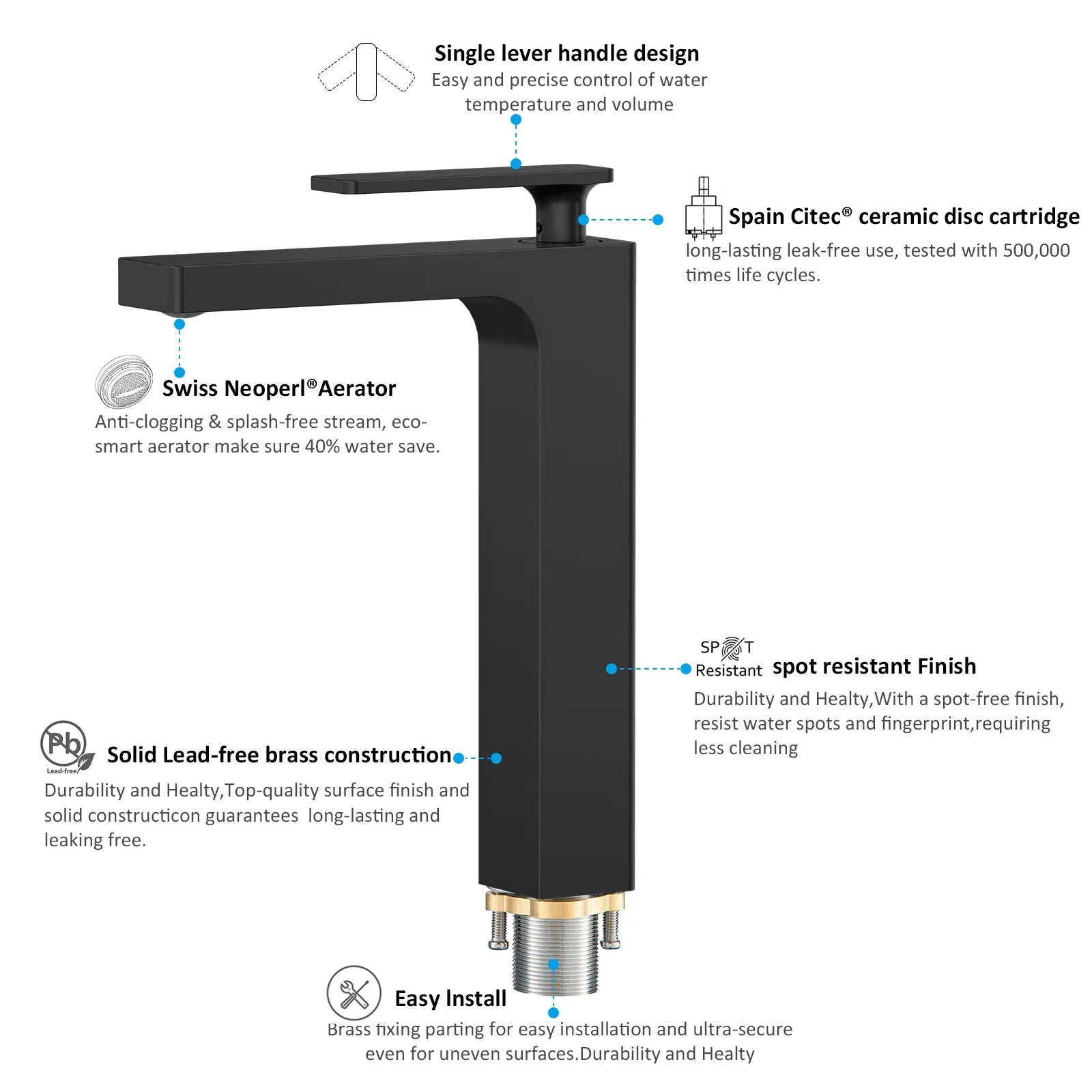 Single lever handle design
Easy and precise control of water temperature and volume

Spain Citec® ceramic disc cartridge
long-lasting leak-free use, tested with 500,000 times life cycles.

Swiss Neoperl®Aerator
Anti-clogging & splash-free stream, eco-smart aerator make sure 40% water save.

SPOT Resistant spot resistant Finish
Durability and Healty,With a spot-free finish, resist water spots and fingerprint,requiring less cleaning

Pb Lead-free
Solid Lead-free brass construction
Durability and Healty,Top-quality surface finish and solid constructicon guarantees long-lasting and leaking free.

Easy Install
Brass fixing parting for easy installation and ultra-secure even for uneven surfaces.Durability and Healty