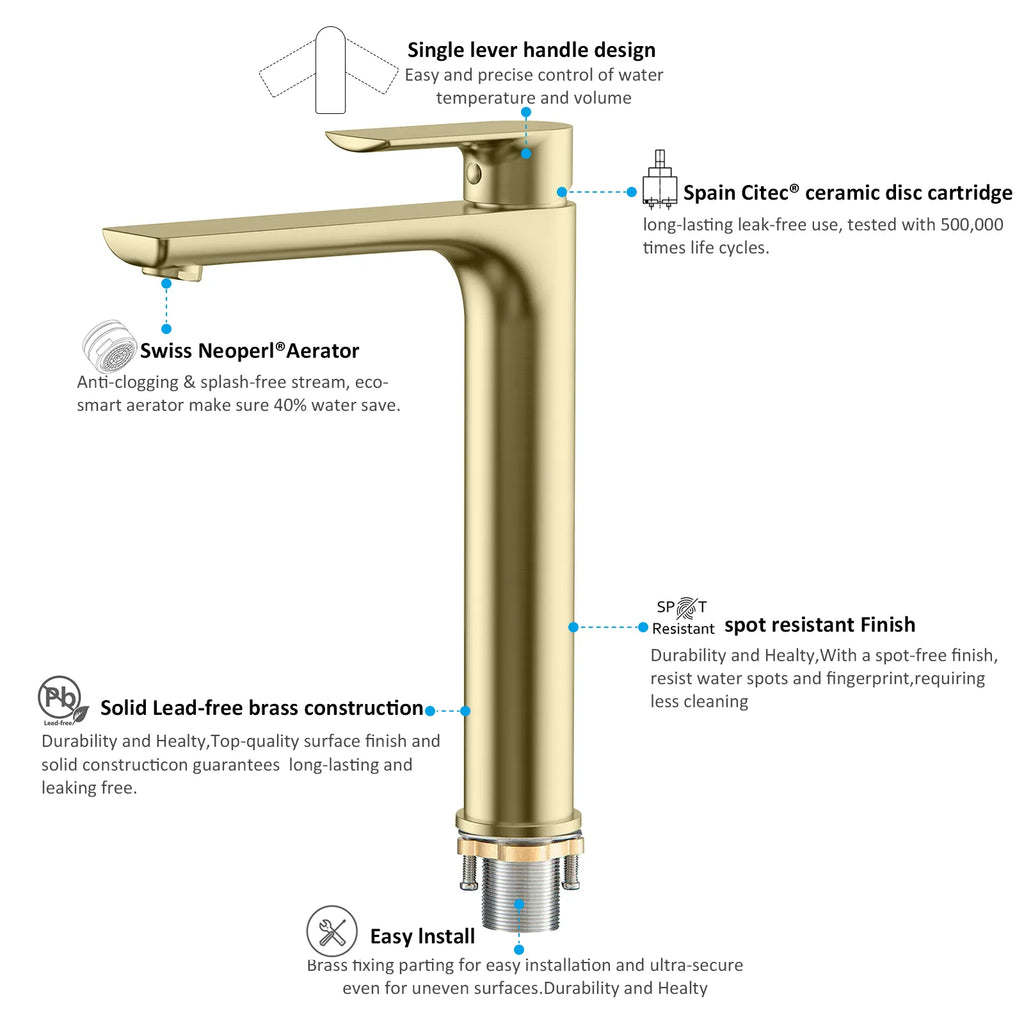 Single lever handle design
Easy and precise control of water temperature and volume

Spain Citec® ceramic disc cartridge
long-lasting leak-free use, tested with 500,000 times life cycles.

Swiss Neoperl®Aerator
Anti-clogging & splash-free stream, eco-smart aerator make sure 40% water save.

SPOT
Resistant
spot resistant Finish
Durability and Healty,With a spot-free finish, resist water spots and fingerprint,requiring less cleaning

Pb
Lead-free
Solid Lead-free brass construction
Durability and Healty,Top-quality surface finish and solid constructicon guarantees long-lasting and leaking free.

Easy Install
Brass fixing parting for easy installation and ultra-secure even for uneven surfaces.Durability and Healty