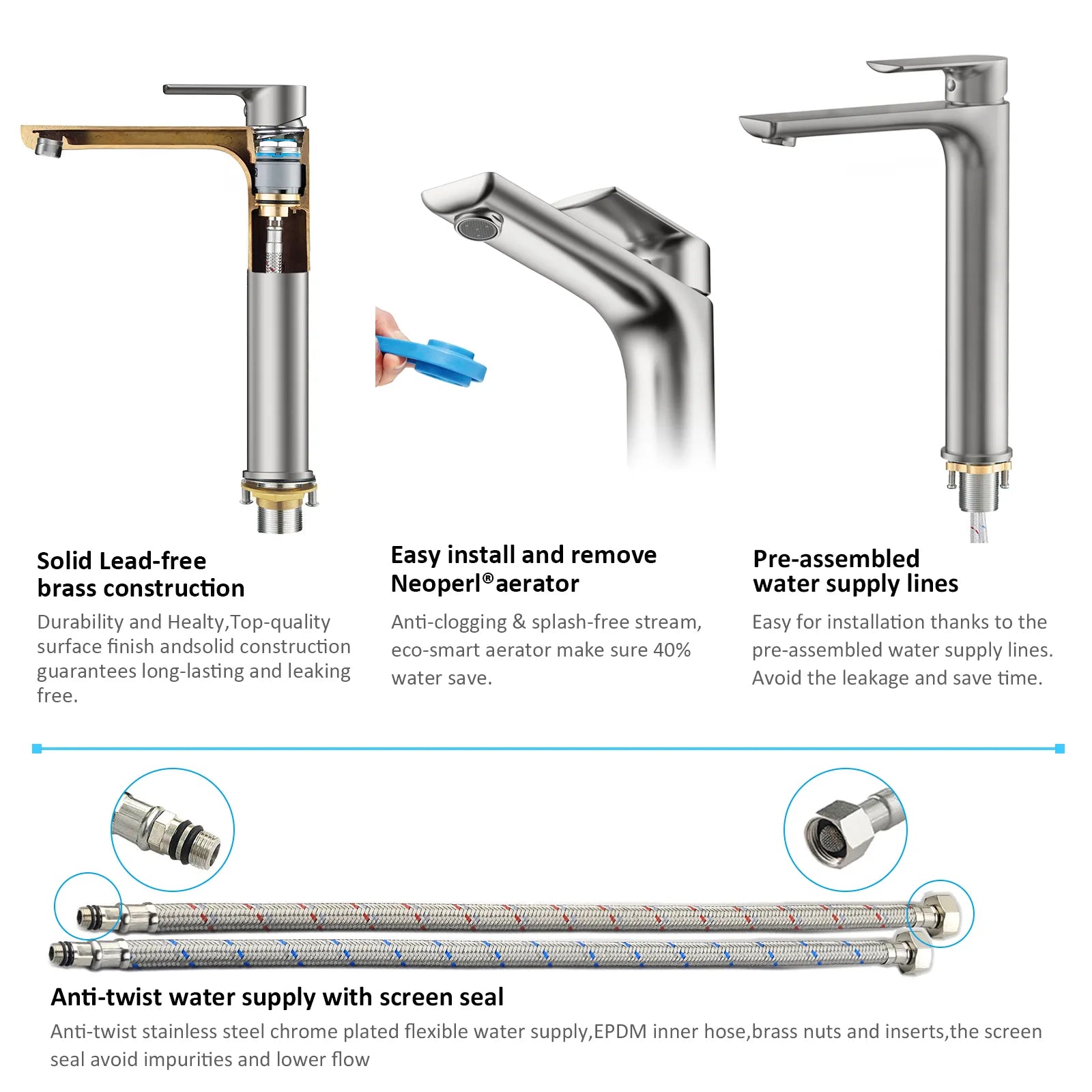 Solid Lead-free brass construction

Durability and Healty,Top-quality surface finish andsolid construction guarantees long-lasting and leaking free.

Easy install and remove Neoperl®aerator

Anti-clogging & splash-free stream, eco-smart aerator make sure 40% water save.

Pre-assembled water supply lines

Easy for installation thanks to the pre-assembled water supply lines. Avoid the leakage and save time.

Anti-twist water supply with screen seal

Anti-twist stainless steel chrome plated flexible water supply,EPDM inner hose,brass nuts and inserts,the screen seal avoid impurities and lower flow