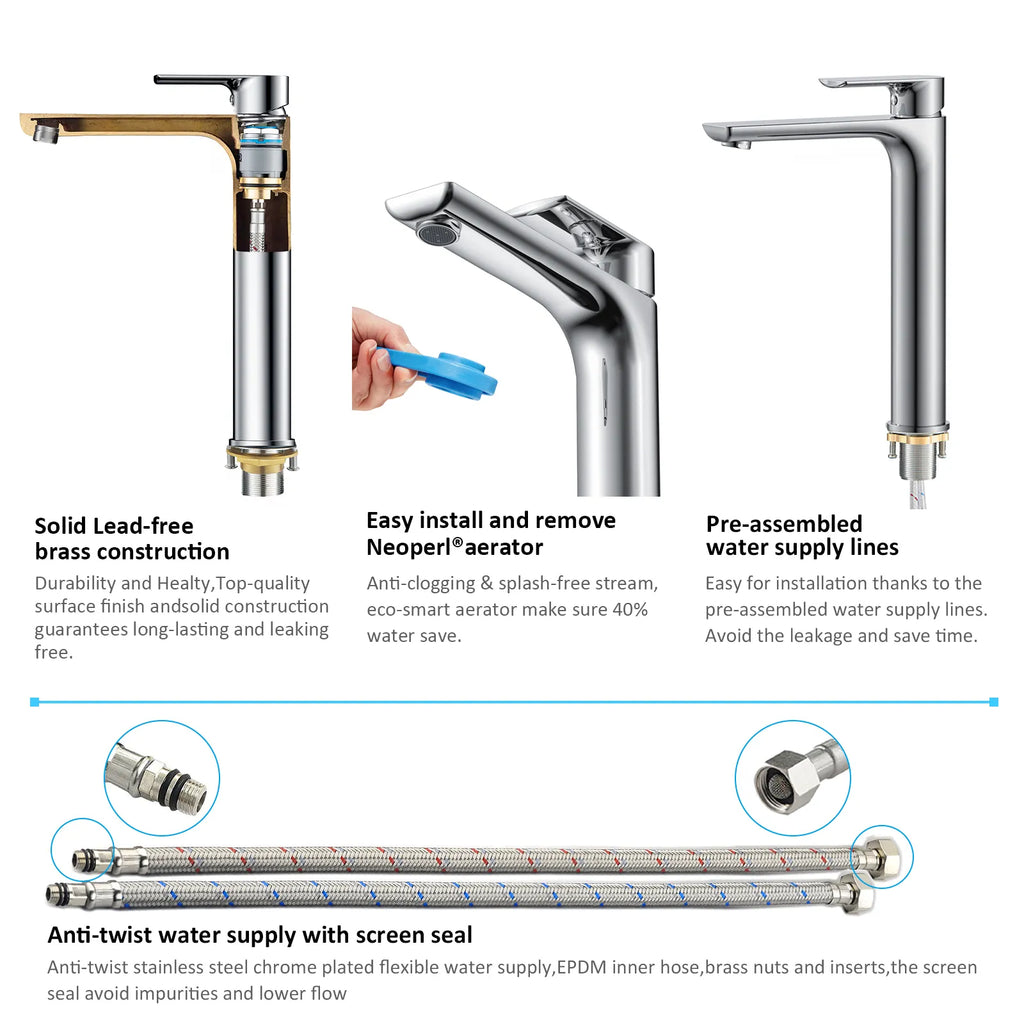 Solid Lead-free brass construction

Durability and Healty,Top-quality surface finish andsolid construction guarantees long-lasting and leaking free.

Easy install and remove Neoperl®aerator

Anti-clogging & splash-free stream, eco-smart aerator make sure 40% water save.

Pre-assembled water supply lines

Easy for installation thanks to the pre-assembled water supply lines. Avoid the leakage and save time.

Anti-twist water supply with screen seal

Anti-twist stainless steel chrome plated flexible water supply,EPDM inner hose,brass nuts and inserts,the screen seal avoid impurities and lower flow