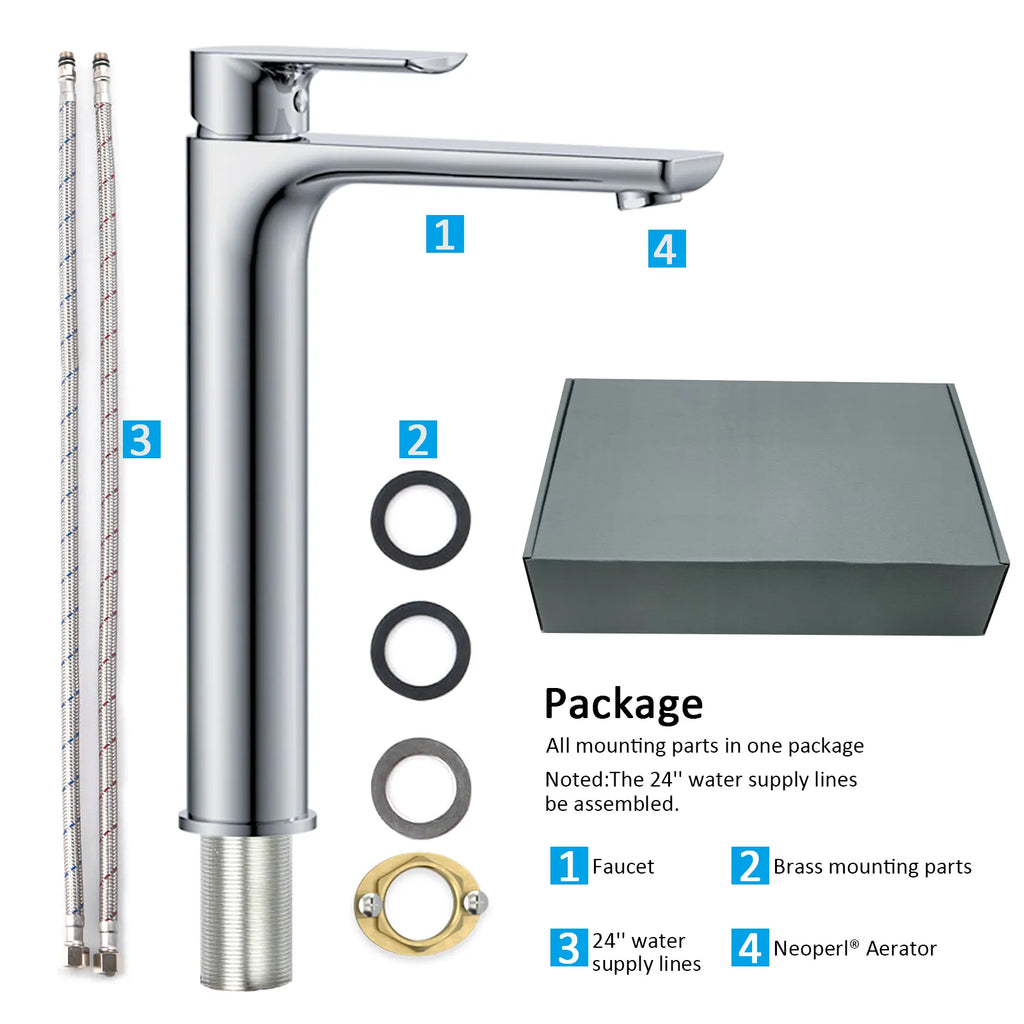 1

4

3

2

Package

All mounting parts in one package

Noted:The 24'' water supply lines be assembled.

1 Faucet

2 Brass mounting parts

3 24'' water supply lines

4 Neoperl® Aerator