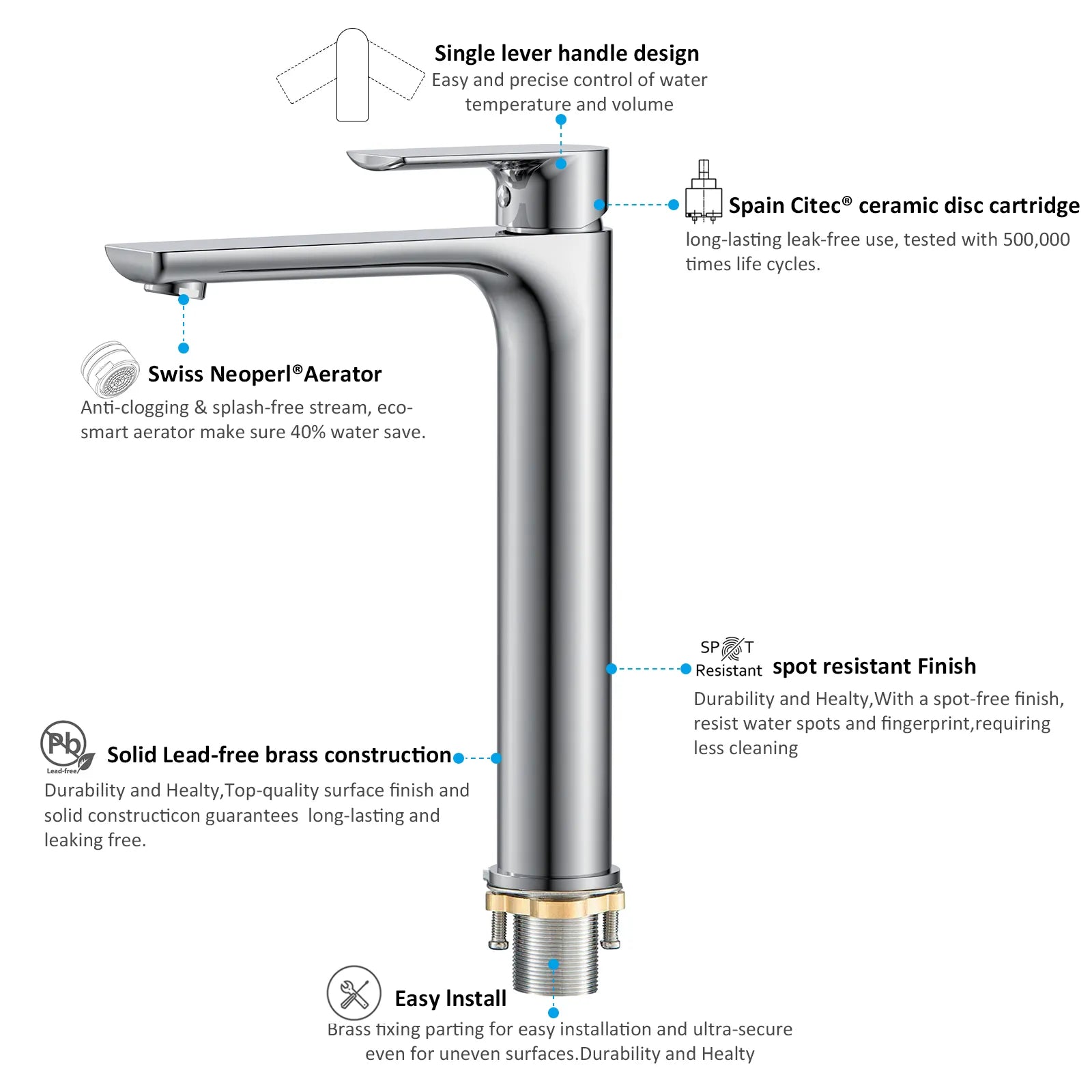 Single lever handle design
Easy and precise control of water temperature and volume

Spain Citec® ceramic disc cartridge
long-lasting leak-free use, tested with 500,000 times life cycles.

Swiss Neoperl®Aerator
Anti-clogging & splash-free stream, eco-smart aerator make sure 40% water save.

SPOT Resistant spot resistant Finish
Durability and Healty,With a spot-free finish, resist water spots and fingerprint,requiring less cleaning

Pb Lead-free
Solid Lead-free brass construction
Durability and Healty,Top-quality surface finish and solid constructicon guarantees long-lasting and leaking free.

Easy Install
Brass fixing parting for easy installation and ultra-secure even for uneven surfaces.Durability and Healty