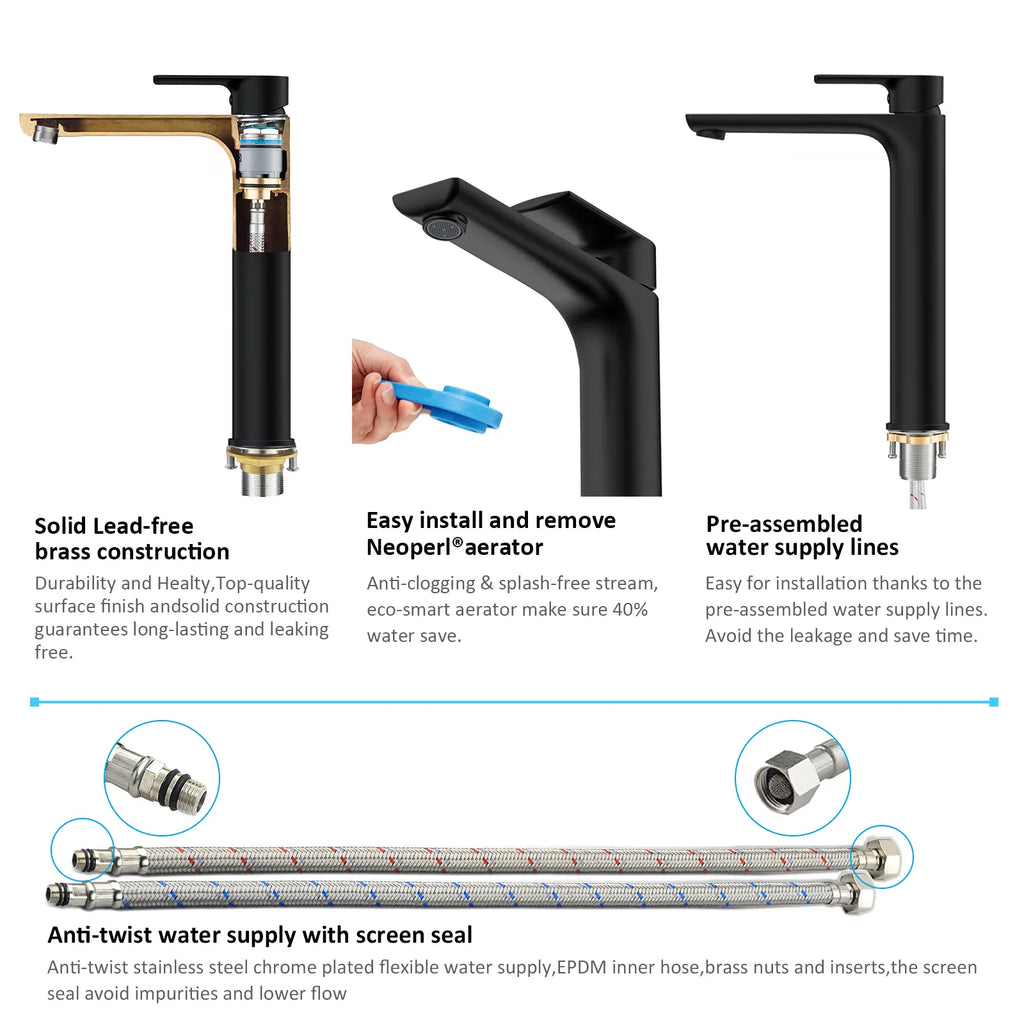 Solid Lead-free brass construction

Durability and Healty,Top-quality surface finish andsolid construction guarantees long-lasting and leaking free.

Easy install and remove Neoperl®aerator

Anti-clogging & splash-free stream, eco-smart aerator make sure 40% water save.

Pre-assembled water supply lines

Easy for installation thanks to the pre-assembled water supply lines. Avoid the leakage and save time.

Anti-twist water supply with screen seal

Anti-twist stainless steel chrome plated flexible water supply,EPDM inner hose,brass nuts and inserts,the screen seal avoid impurities and lower flow