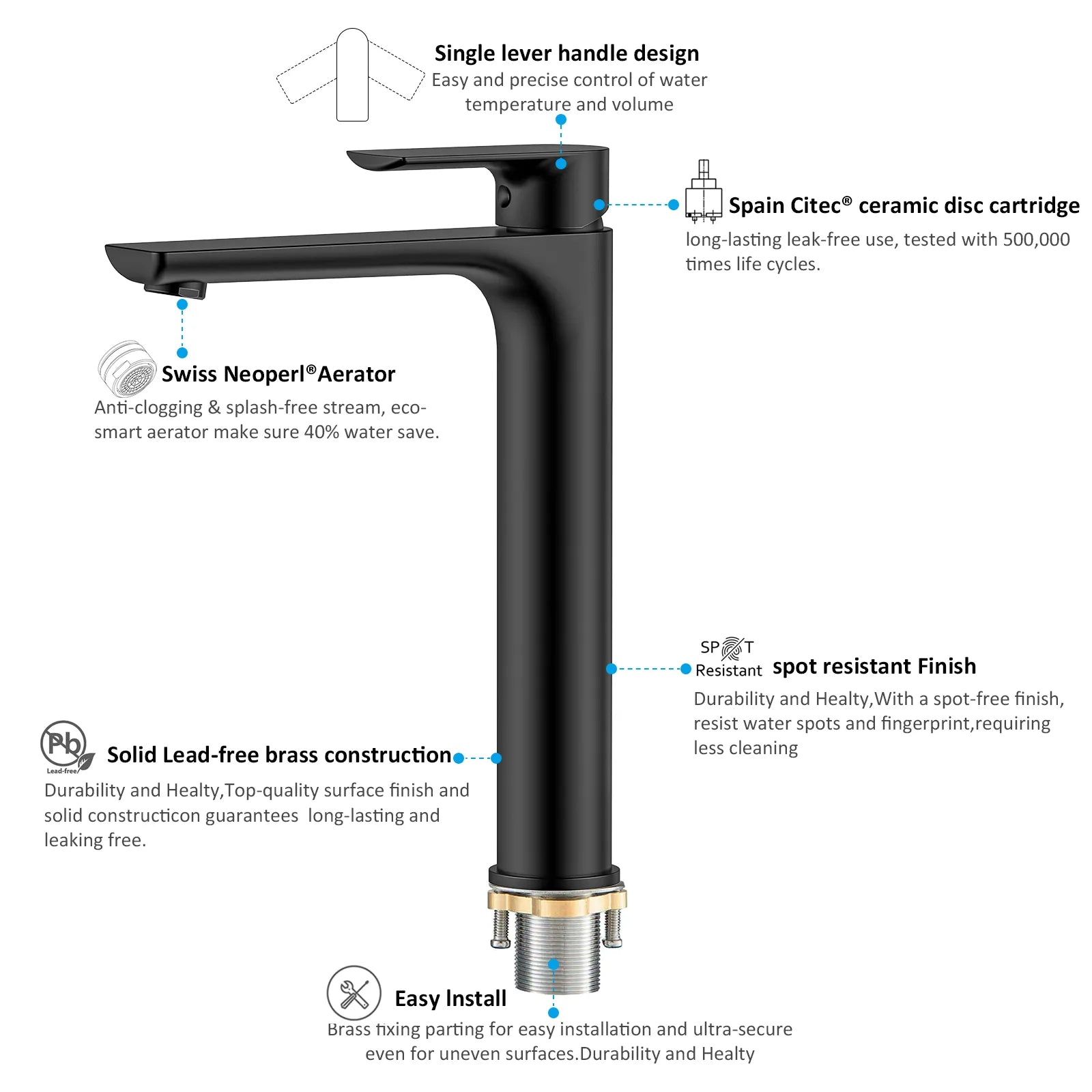 Single lever handle design
Easy and precise control of water temperature and volume

Spain Citec® ceramic disc cartridge
long-lasting leak-free use, tested with 500,000 times life cycles.

Swiss Neoperl®Aerator
Anti-clogging & splash-free stream, eco-smart aerator make sure 40% water save.

SPOT Resistant spot resistant Finish
Durability and Healty,With a spot-free finish, resist water spots and fingerprint,requiring less cleaning

Pb Lead-free Solid Lead-free brass construction
Durability and Healty,Top-quality surface finish and solid constructicon guarantees long-lasting and leaking free.

Easy Install
Brass fixing parting for easy installation and ultra-secure even for uneven surfaces.Durability and Healty