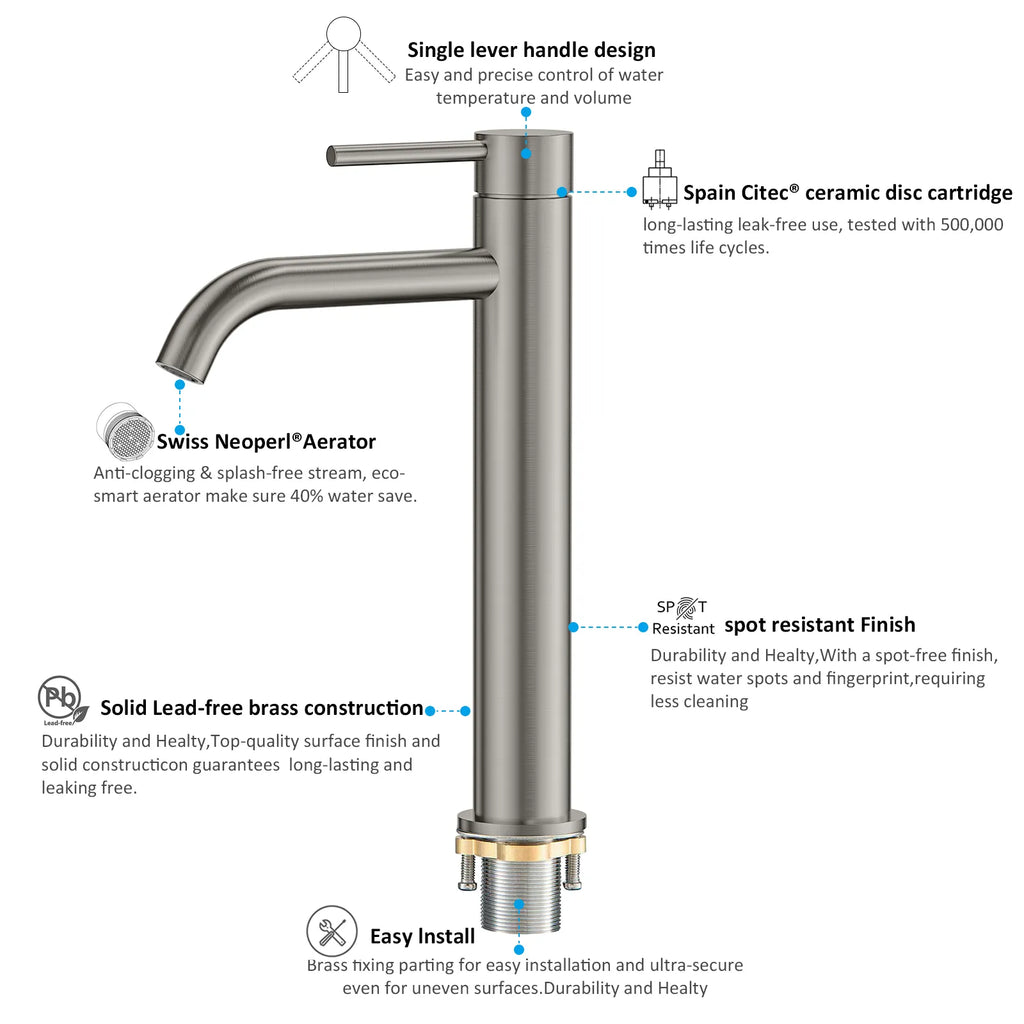 Single lever handle design
Easy and precise control of water temperature and volume

Spain Citec® ceramic disc cartridge
long-lasting leak-free use, tested with 500,000 times life cycles.

Swiss Neoperl®Aerator
Anti-clogging & splash-free stream, eco-smart aerator make sure 40% water save.

SPOT Resistant spot resistant Finish
Durability and Healty,With a spot-free finish, resist water spots and fingerprint,requiring less cleaning

Pb Lead-free
Solid Lead-free brass construction
Durability and Healty,Top-quality surface finish and solid constructicon guarantees long-lasting and leaking free.

Easy Install
Brass fixing parting for easy installation and ultra-secure even for uneven surfaces.Durability and Healty