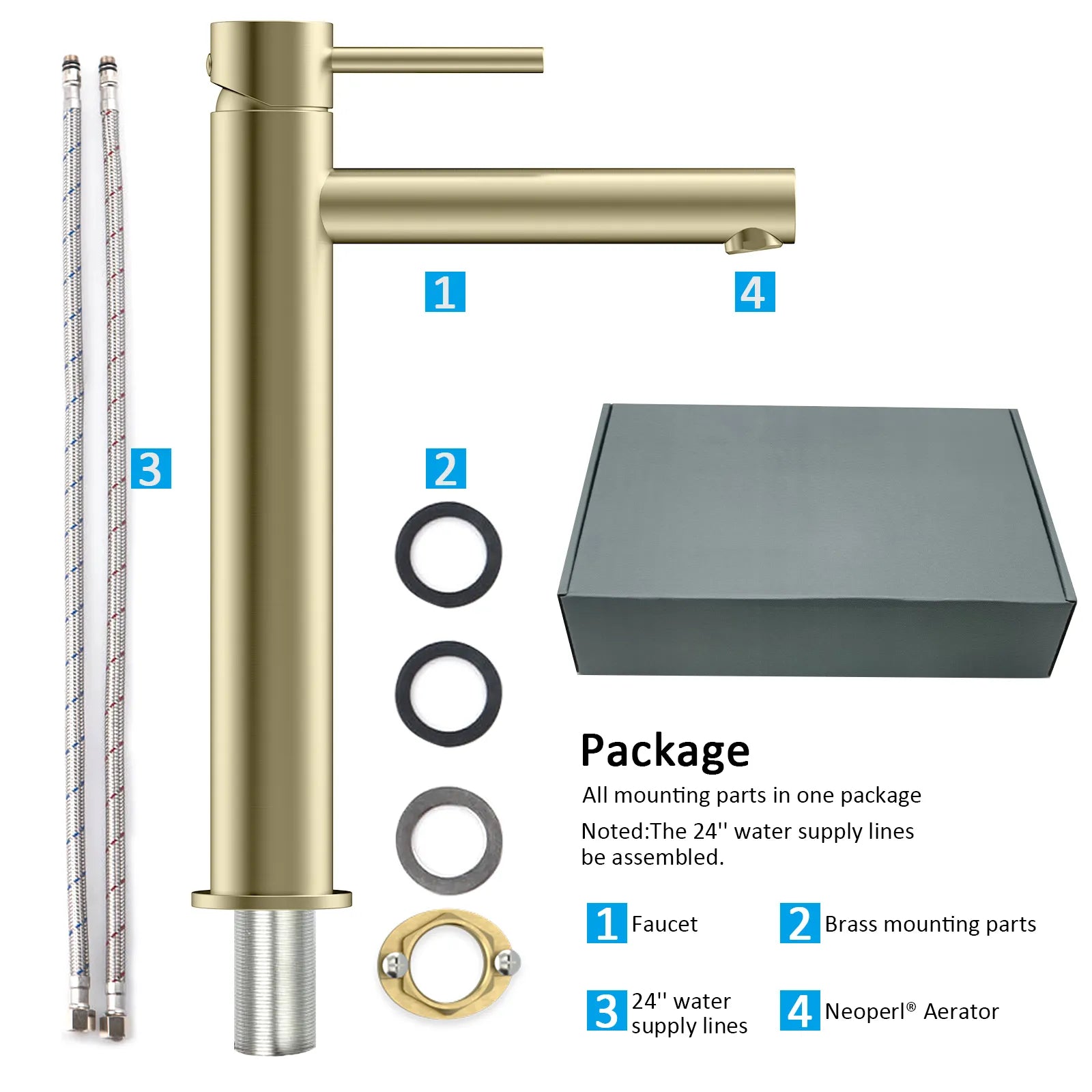 1

4

3

2

Package

All mounting parts in one package

Noted:The 24'' water supply lines be assembled.

1 Faucet

2 Brass mounting parts

3 24'' water supply lines

4 Neoperl® Aerator