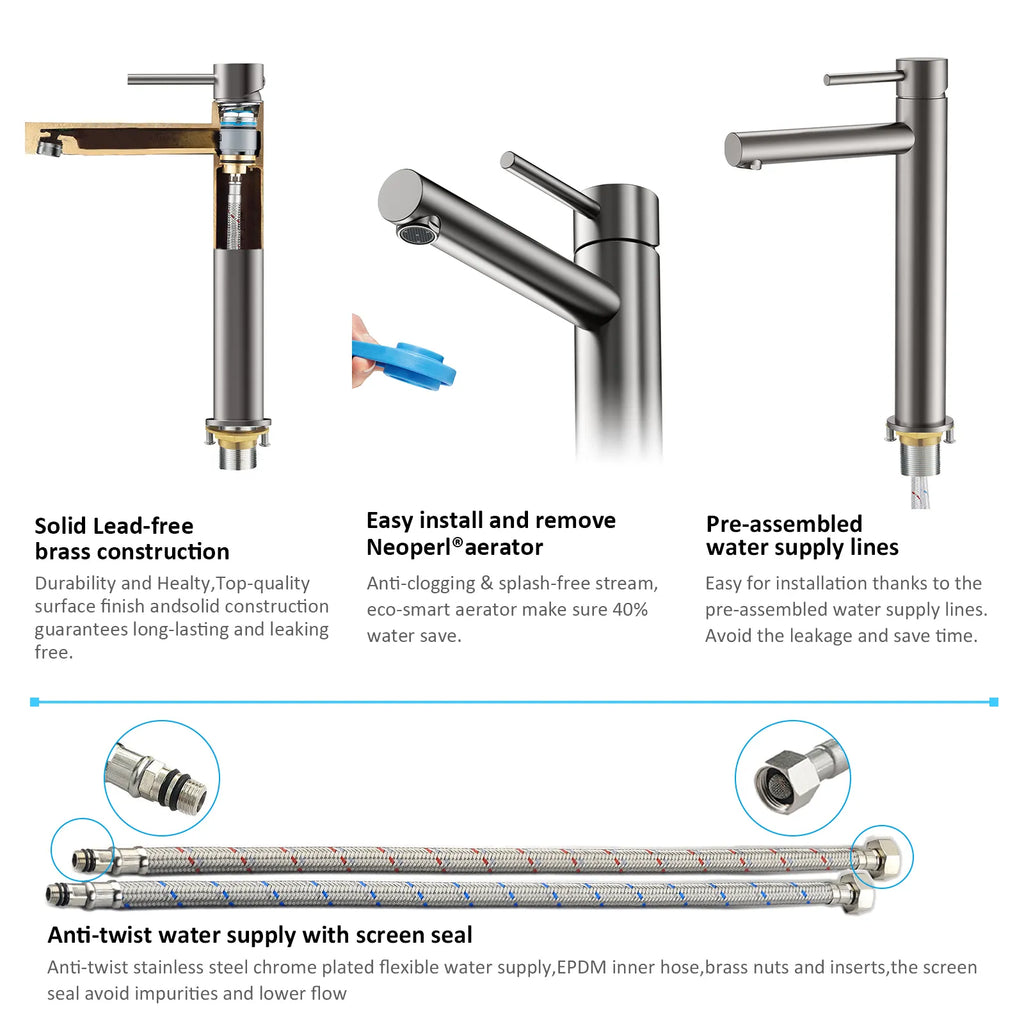 Solid Lead-free brass construction

Durability and Healty,Top-quality surface finish andsolid construction guarantees long-lasting and leaking free.

Easy install and remove Neoperl®aerator

Anti-clogging & splash-free stream, eco-smart aerator make sure 40% water save.

Pre-assembled water supply lines

Easy for installation thanks to the pre-assembled water supply lines. Avoid the leakage and save time.

Anti-twist water supply with screen seal

Anti-twist stainless steel chrome plated flexible water supply,EPDM inner hose,brass nuts and inserts,the screen seal avoid impurities and lower flow