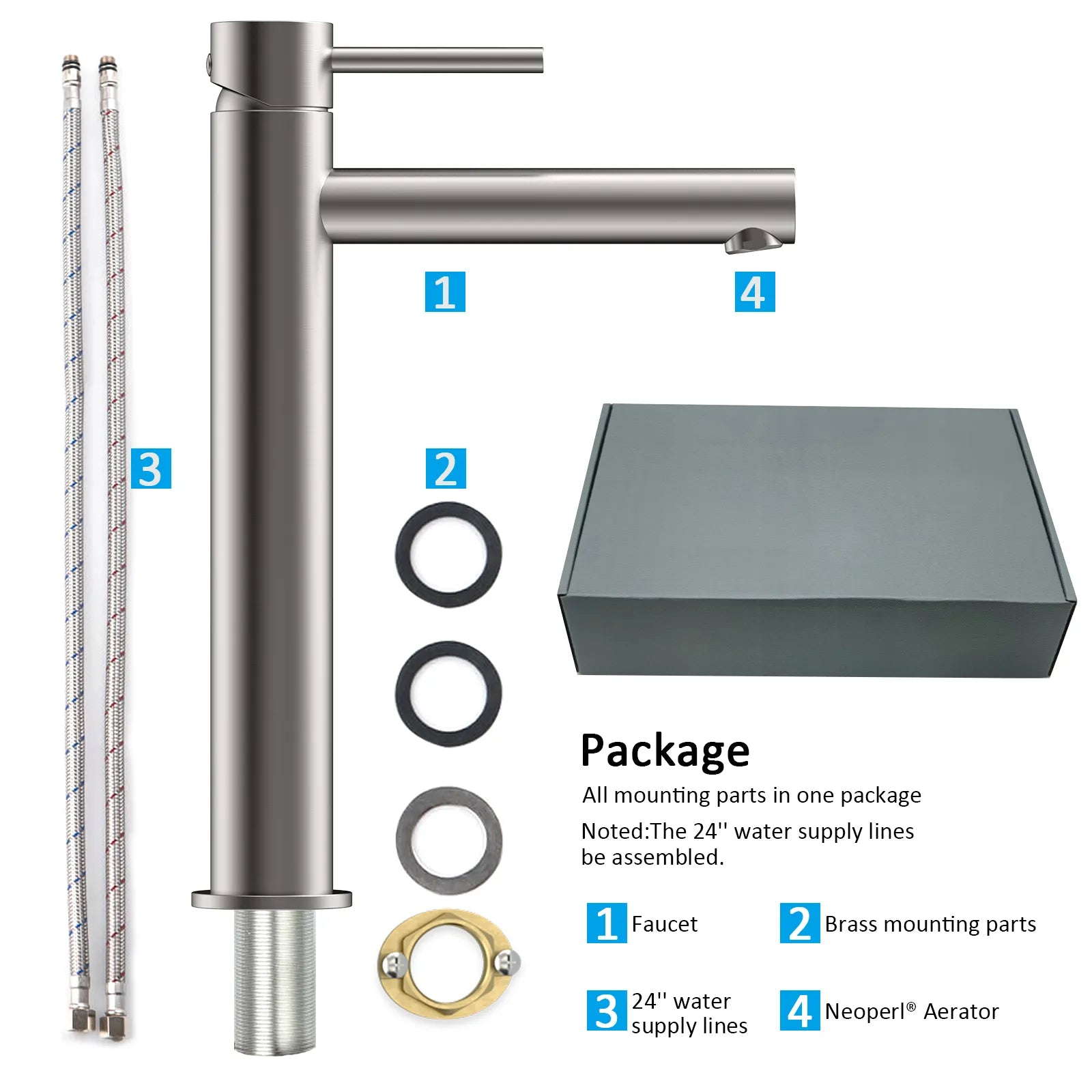 1

4

3

2

Package

All mounting parts in one package

Noted:The 24'' water supply lines be assembled.

1 Faucet

2 Brass mounting parts

3 24'' water supply lines

4 Neoperl® Aerator