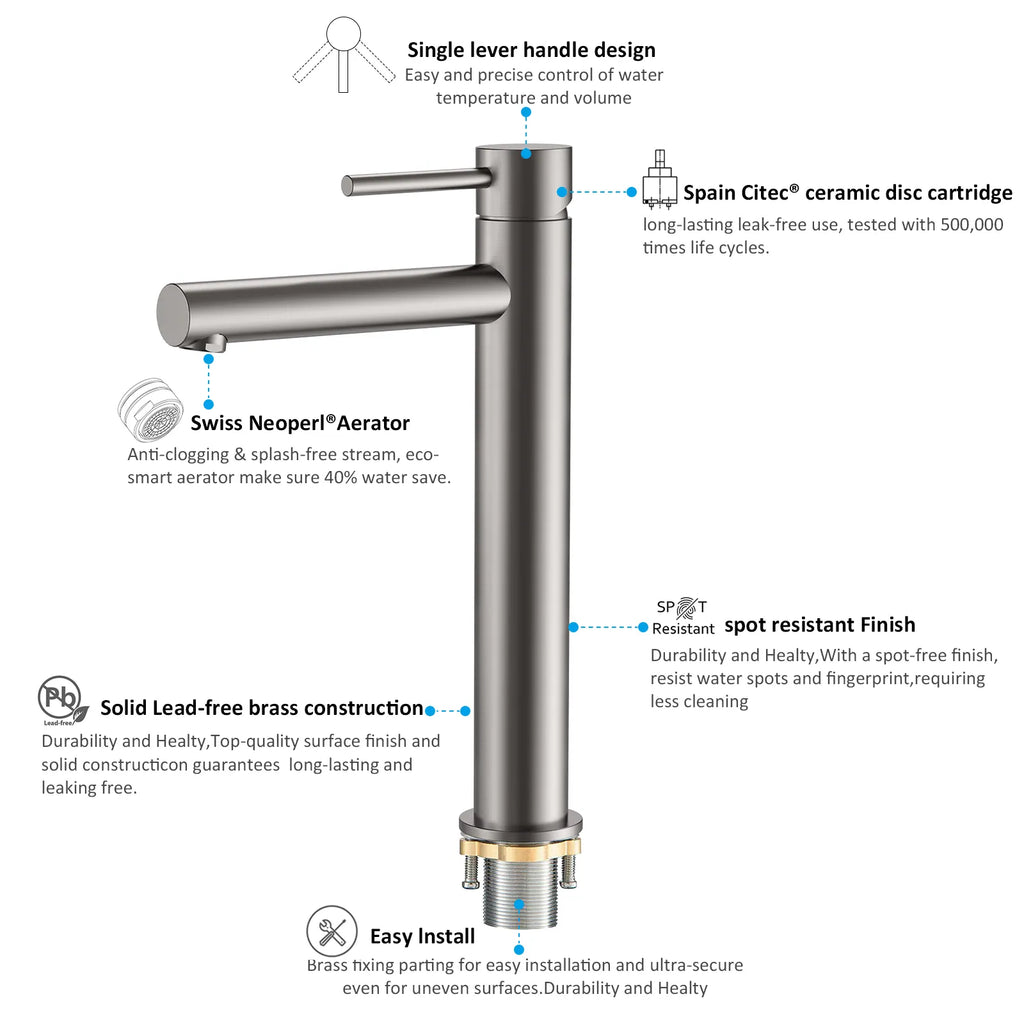 Single lever handle design
Easy and precise control of water temperature and volume

Spain Citec® ceramic disc cartridge
long-lasting leak-free use, tested with 500,000 times life cycles.

Swiss Neoperl®Aerator
Anti-clogging & splash-free stream, eco-smart aerator make sure 40% water save.

SPOT Resistant

spot resistant Finish
Durability and Healty,With a spot-free finish, resist water spots and fingerprint,requiring less cleaning

Pb Lead-free

Solid Lead-free brass construction
Durability and Healty,Top-quality surface finish and solid constructicon guarantees long-lasting and leaking free.

Easy Install
Brass fixing parting for easy installation and ultra-secure even for uneven surfaces.Durability and Healty