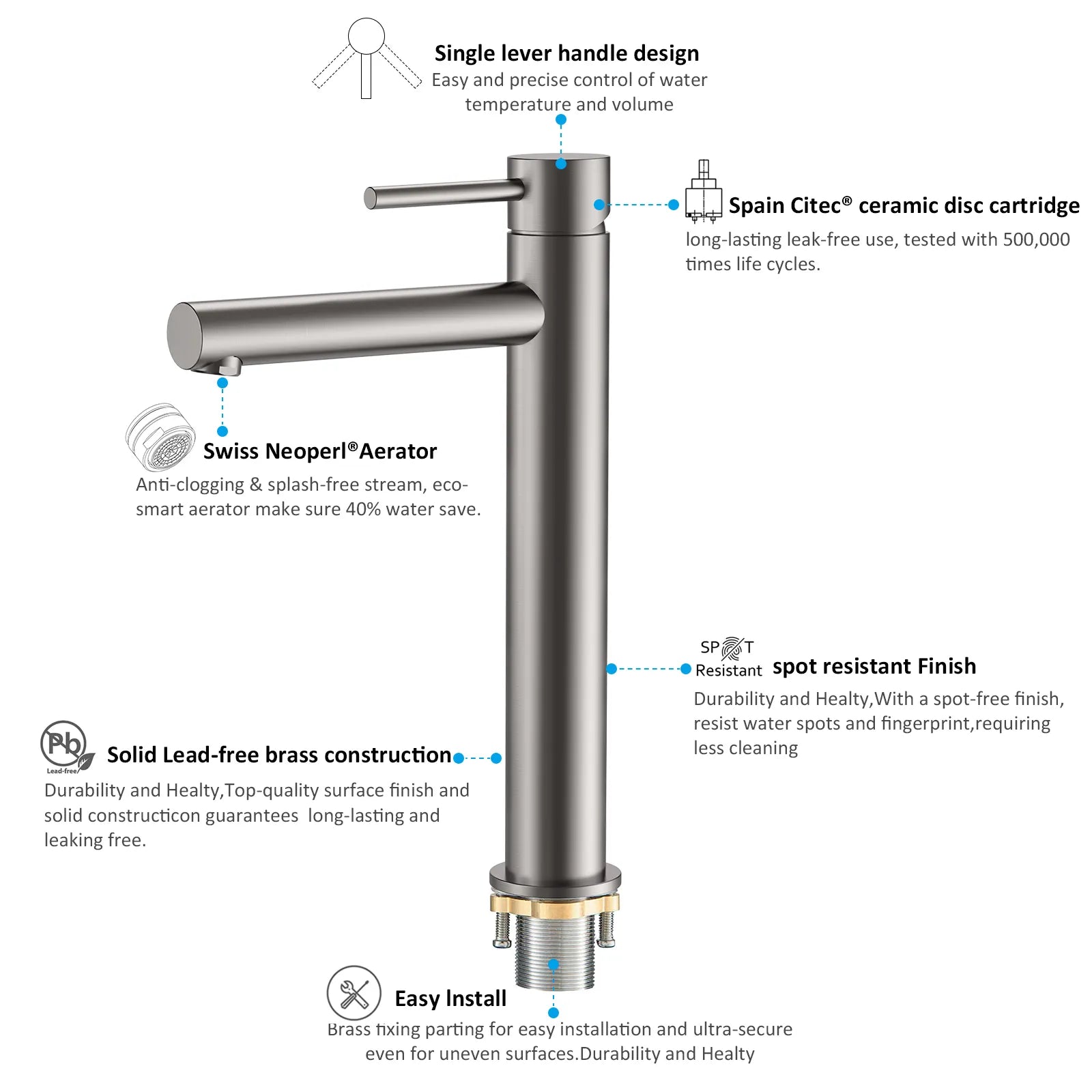 Single lever handle design
Easy and precise control of water temperature and volume

Spain Citec® ceramic disc cartridge
long-lasting leak-free use, tested with 500,000 times life cycles.

Swiss Neoperl®Aerator
Anti-clogging & splash-free stream, eco-smart aerator make sure 40% water save.

SPOT Resistant spot resistant Finish
Durability and Healty,With a spot-free finish, resist water spots and fingerprint,requiring less cleaning

Pb Lead-free
Solid Lead-free brass construction
Durability and Healty,Top-quality surface finish and solid constructicon guarantees long-lasting and leaking free.

Easy Install
Brass fixing parting for easy installation and ultra-secure even for uneven surfaces.Durability and Healty