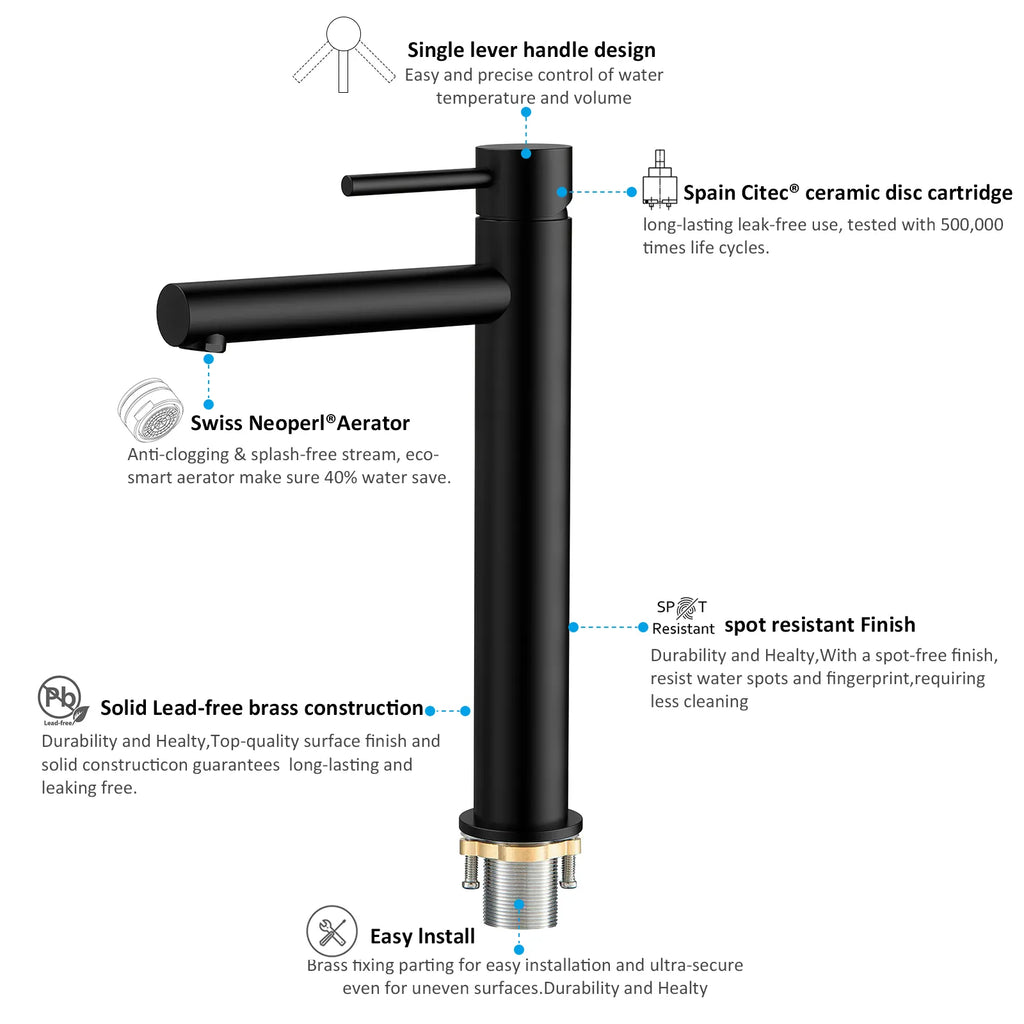 Single lever handle design
Easy and precise control of water temperature and volume

Spain Citec® ceramic disc cartridge
long-lasting leak-free use, tested with 500,000 times life cycles.

Swiss Neoperl®Aerator
Anti-clogging & splash-free stream, eco-smart aerator make sure 40% water save.

SPOT Resistant spot resistant Finish
Durability and Healty,With a spot-free finish, resist water spots and fingerprint,requiring less cleaning

Pb Lead-free
Solid Lead-free brass construction
Durability and Healty,Top-quality surface finish and solid constructicon guarantees long-lasting and leaking free.

Easy Install
Brass fixing parting for easy installation and ultra-secure even for uneven surfaces.Durability and Healty